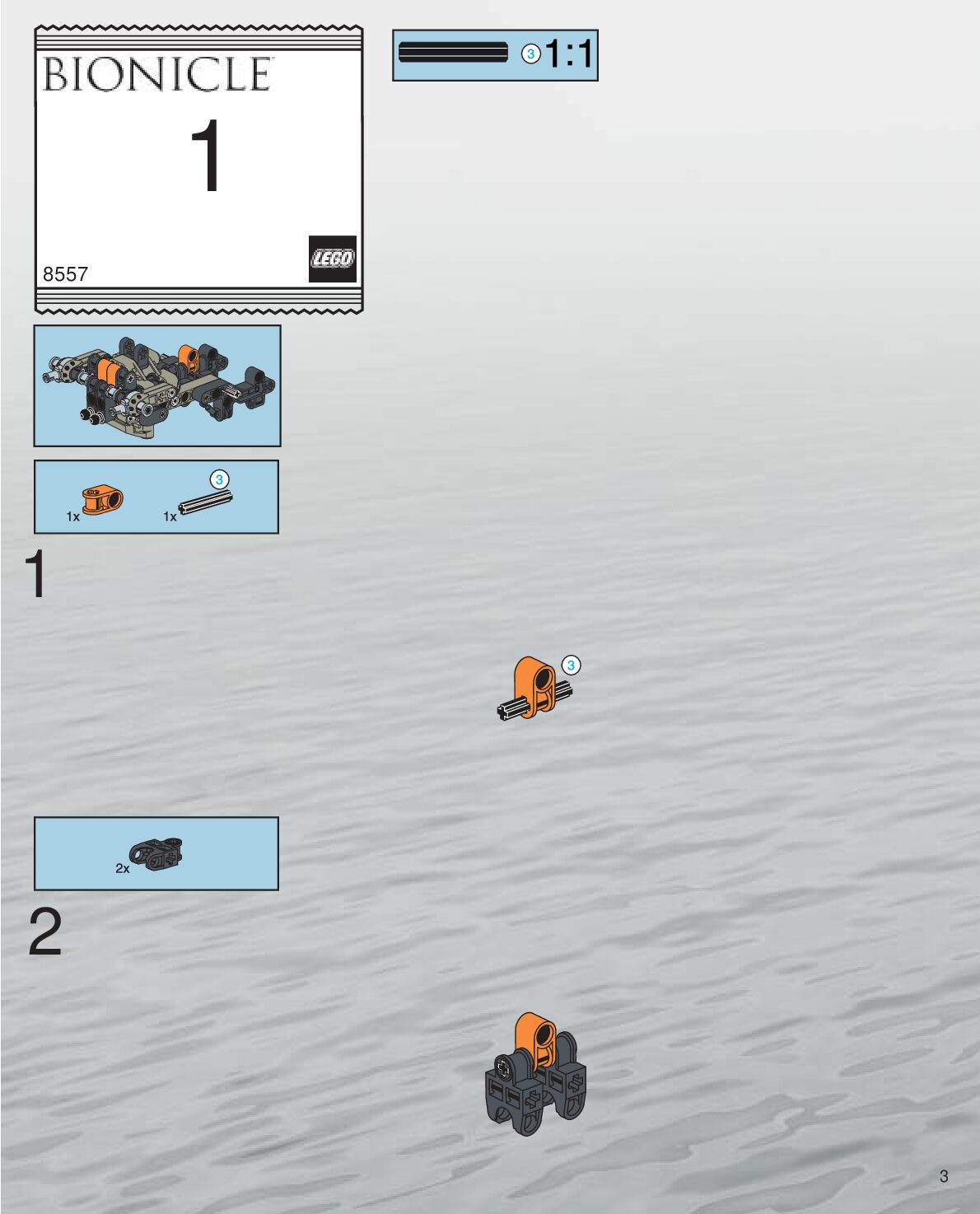 BIONICLE
1
8557
LEGO

3 1:1

1x
3
1x

1

3

2x

2

3