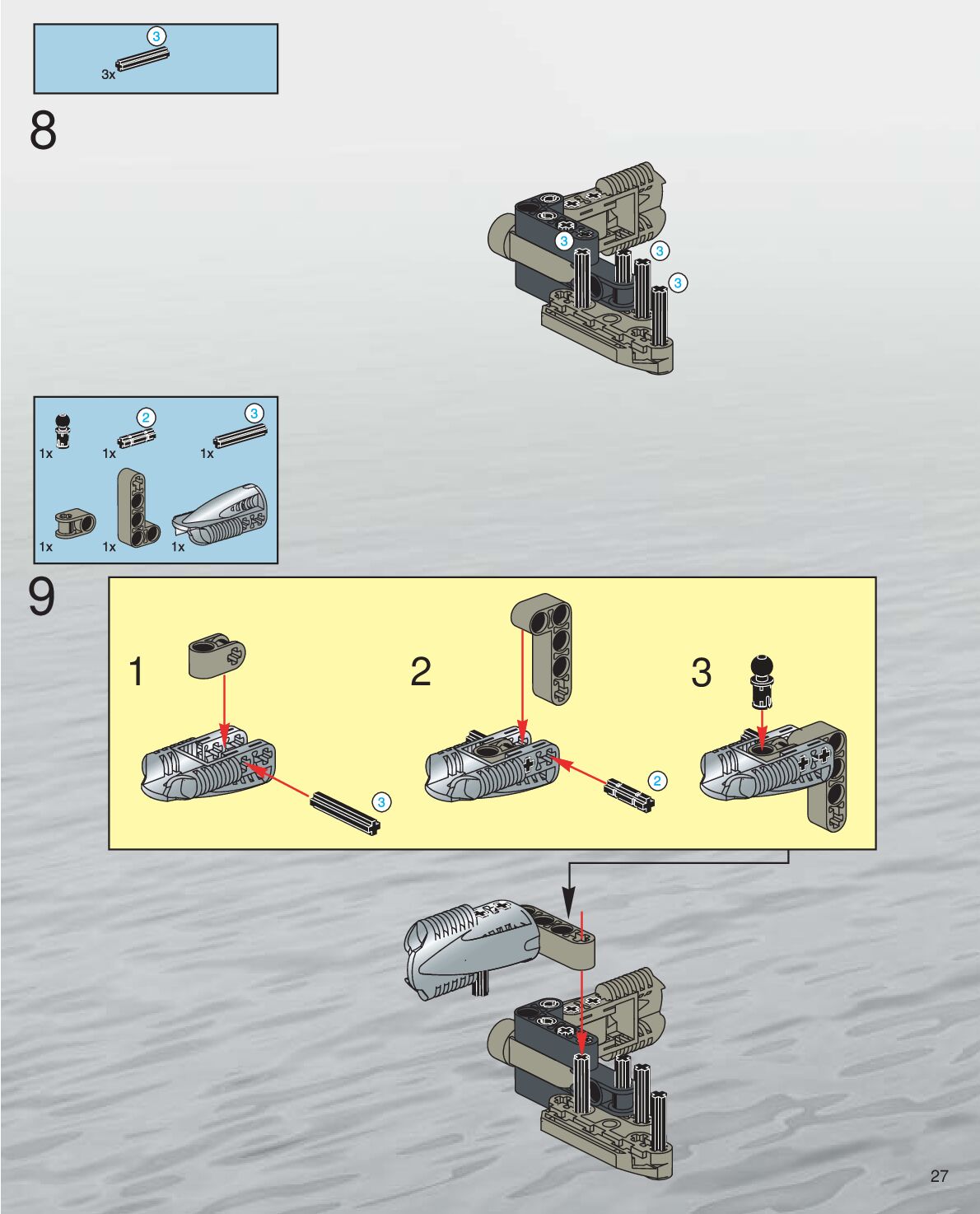 3
3x

8

3
3
3

2
3
1x
1x
1x
1x
1x
1x

9

1
3

2
2

3

27