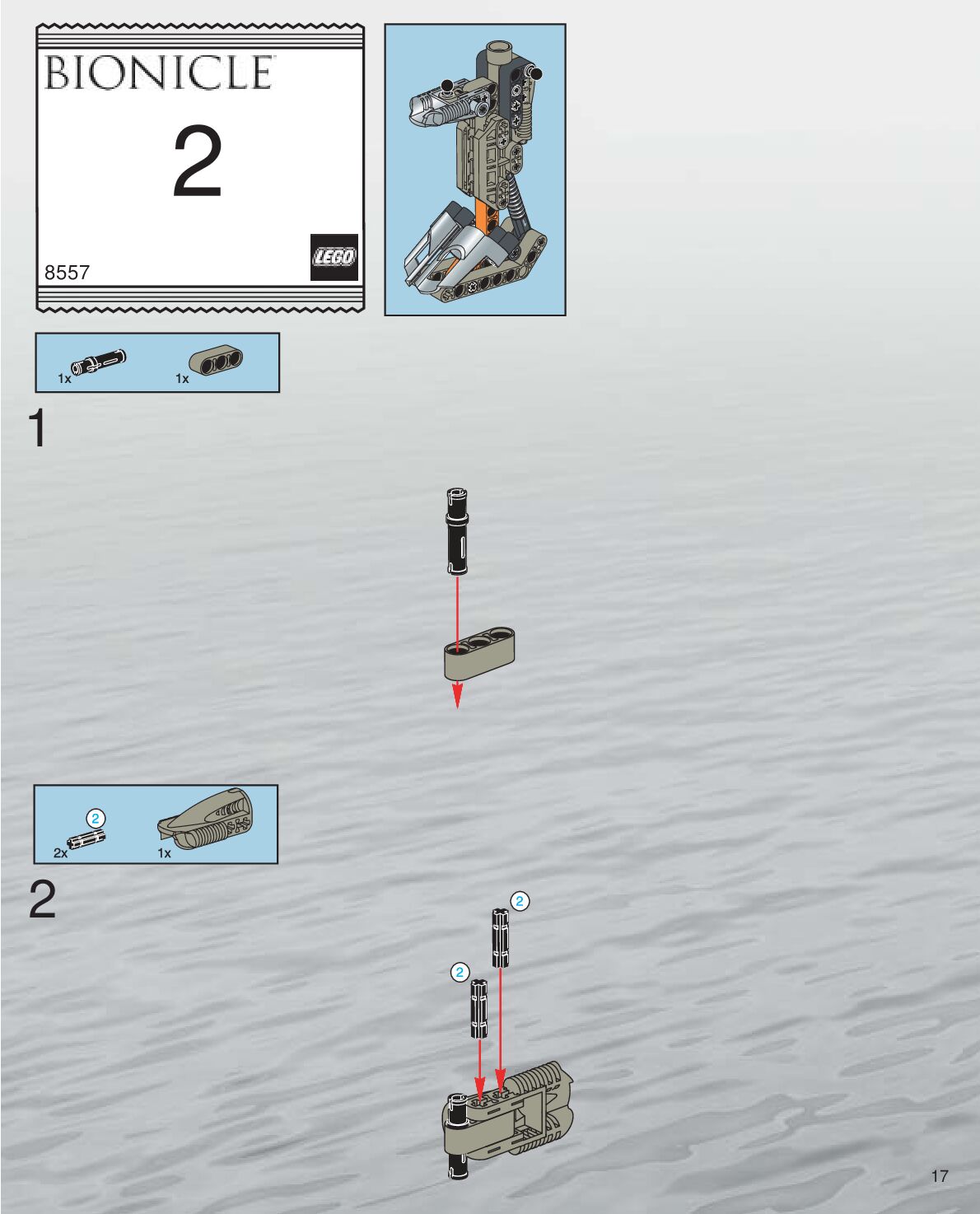 BIONICLE

2

8557

LEGO

1x 1x

1

2

2x 1x

2

2

2

17