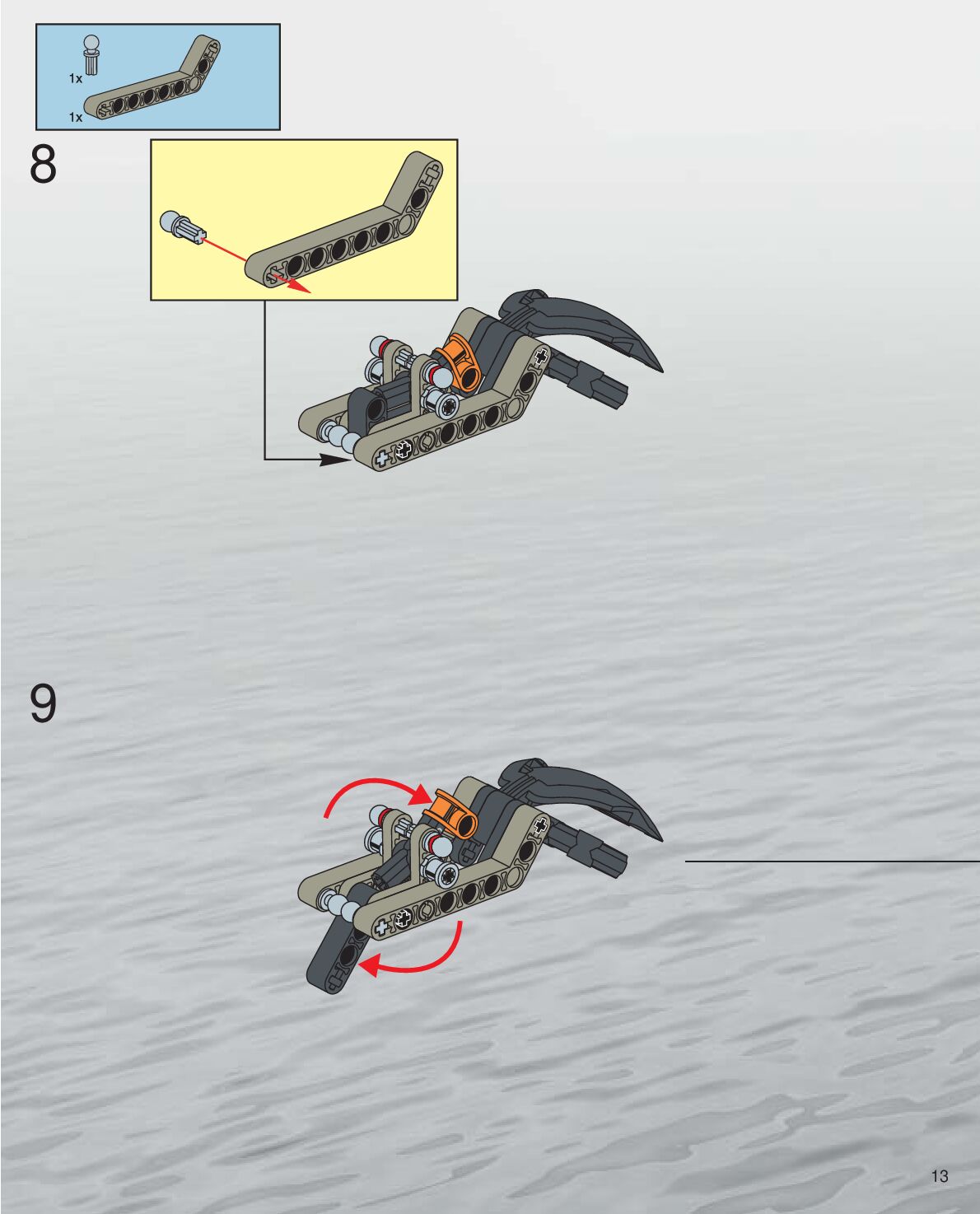 1x

1x

8

9

13