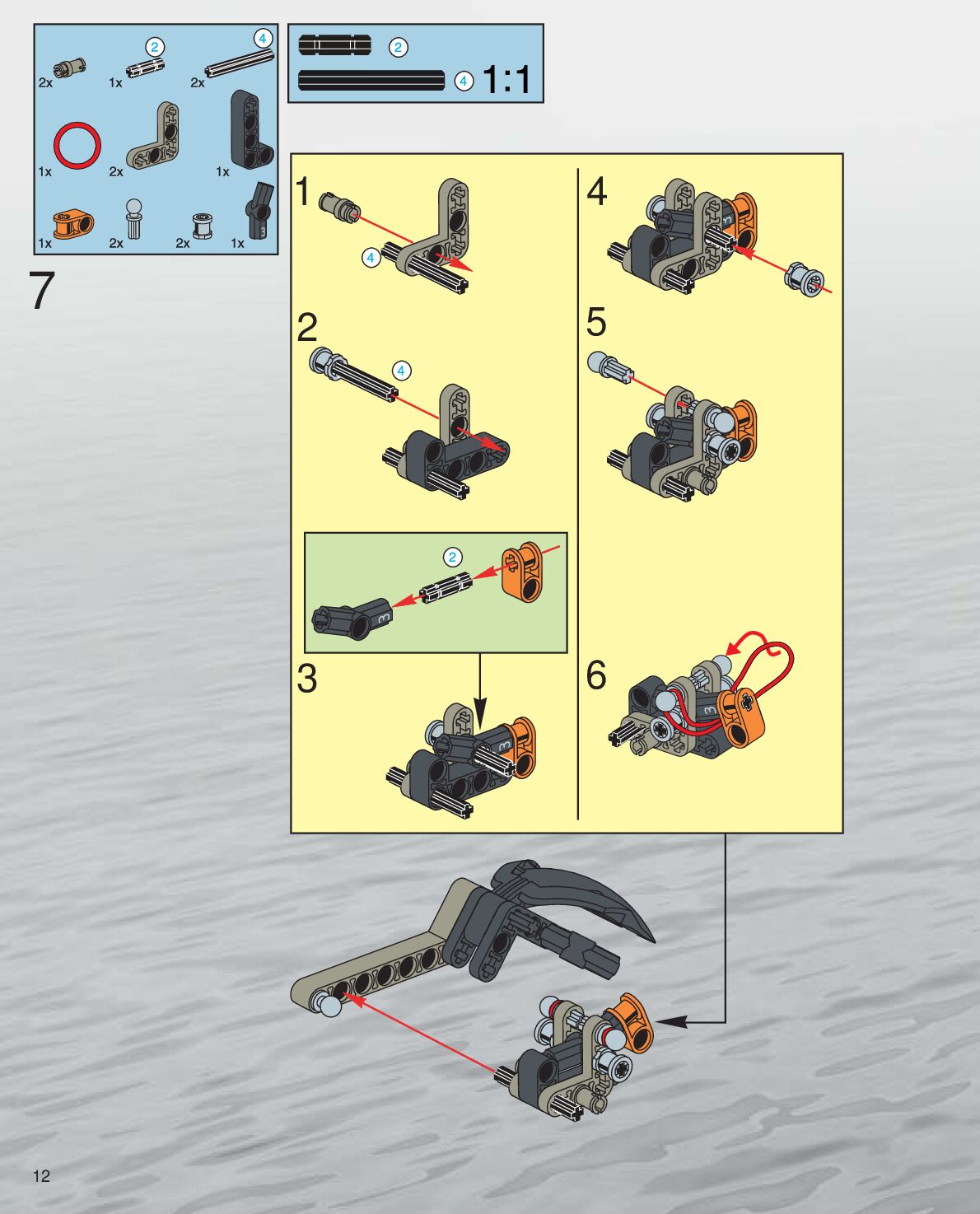 2 4
2x 1x 2x
1x 2x 1x
1x 2x 2x 1x

2
4 1:1

7

1
4

2
4

2

3

4

5

6

12