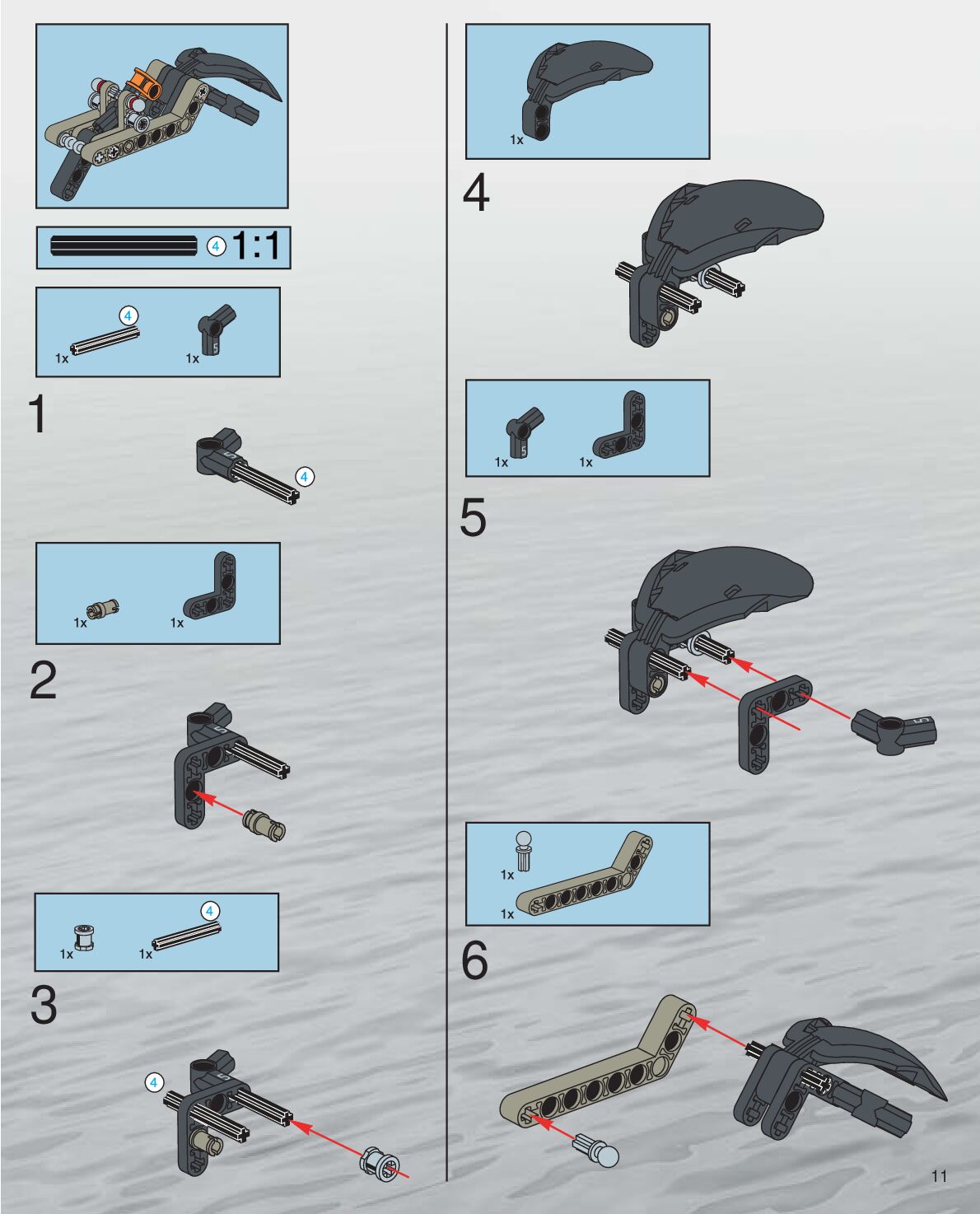 4 1:1

4
1x 1x

1

4

1x 1x

2

4
1x 1x

3

4

1x

4

1x 1x

5

1x
1x

6

11