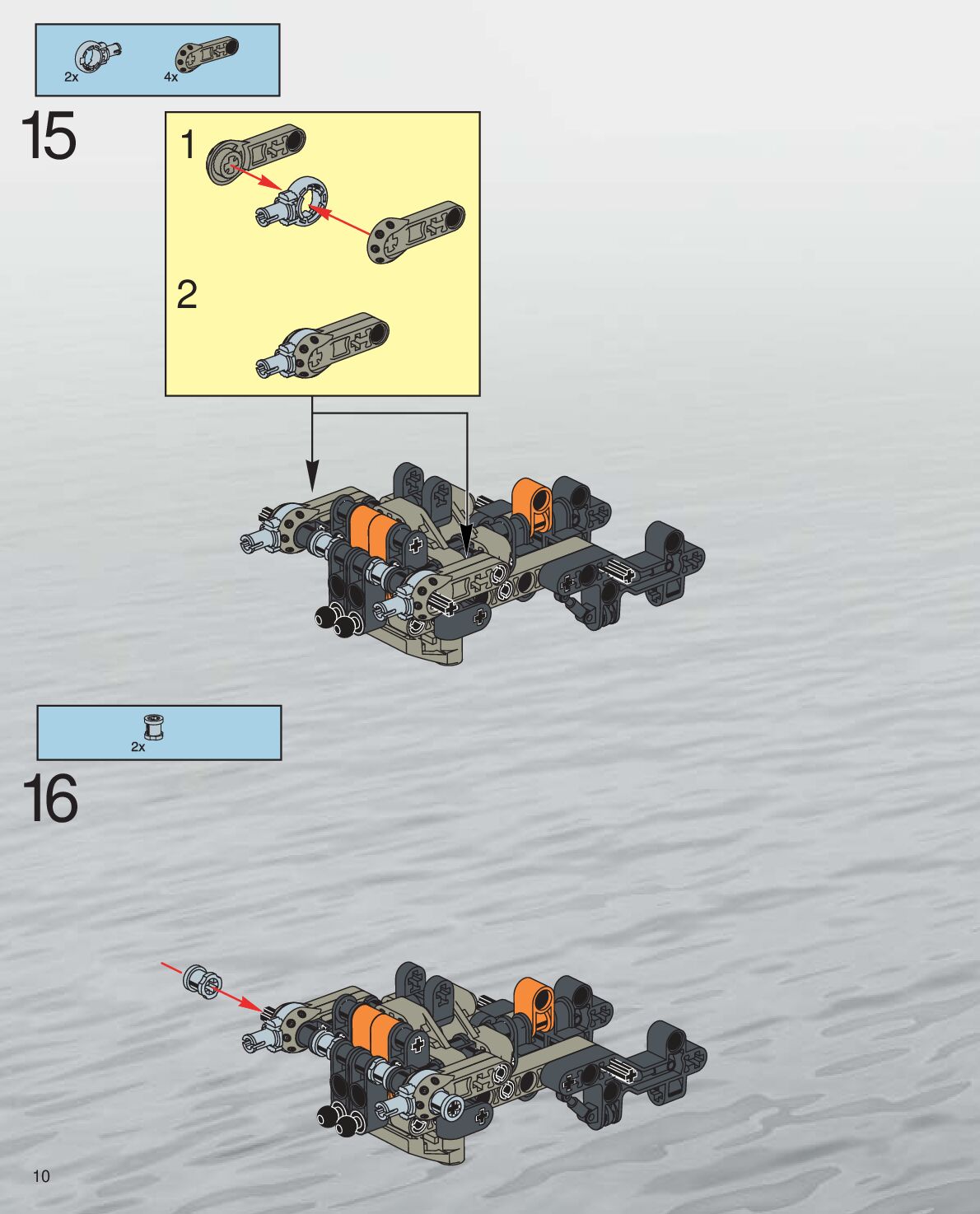 2x 4x

15

1

2

2x

16

10