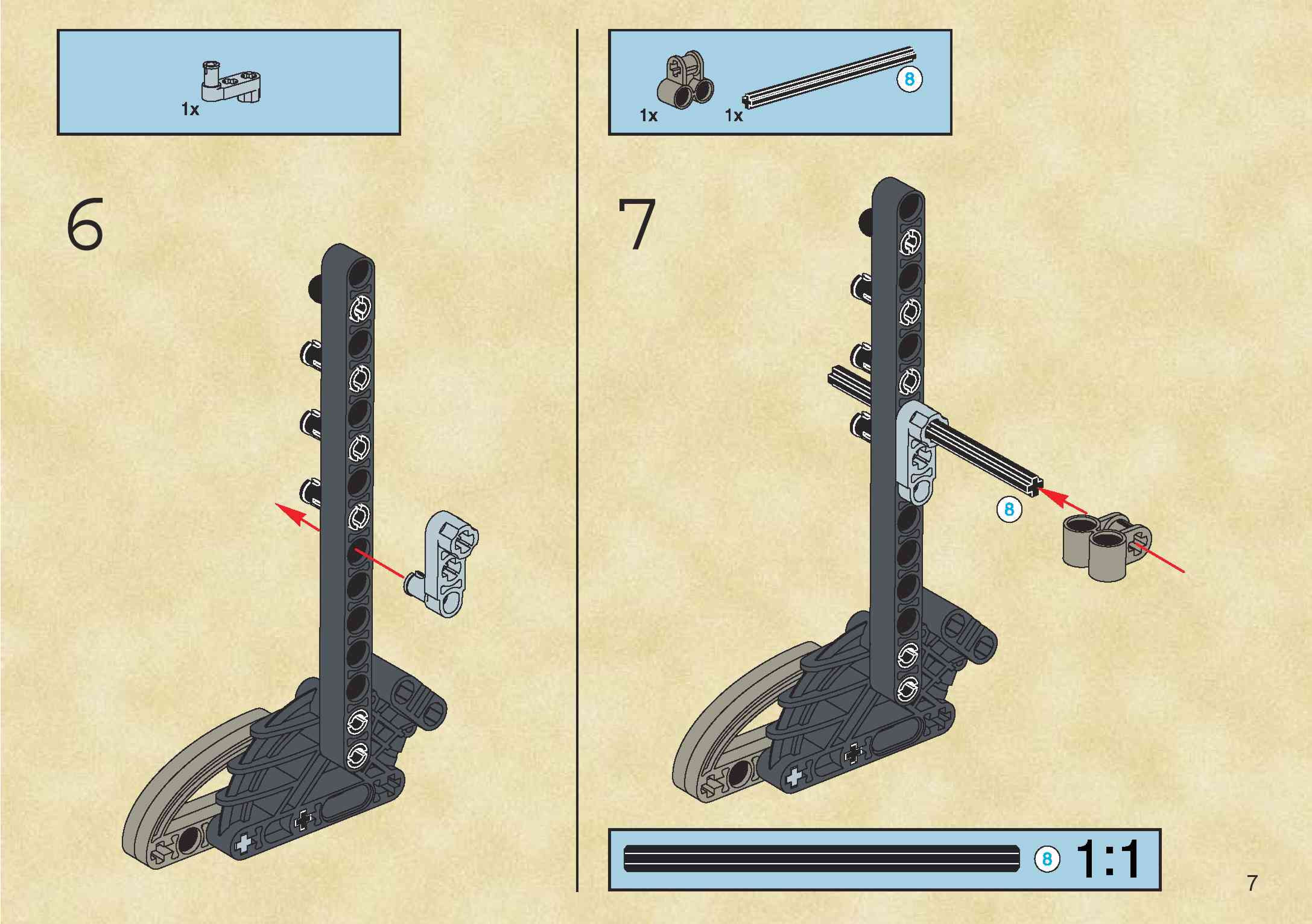 1x

6

1x 1x 8

7

8

8 1:1

7