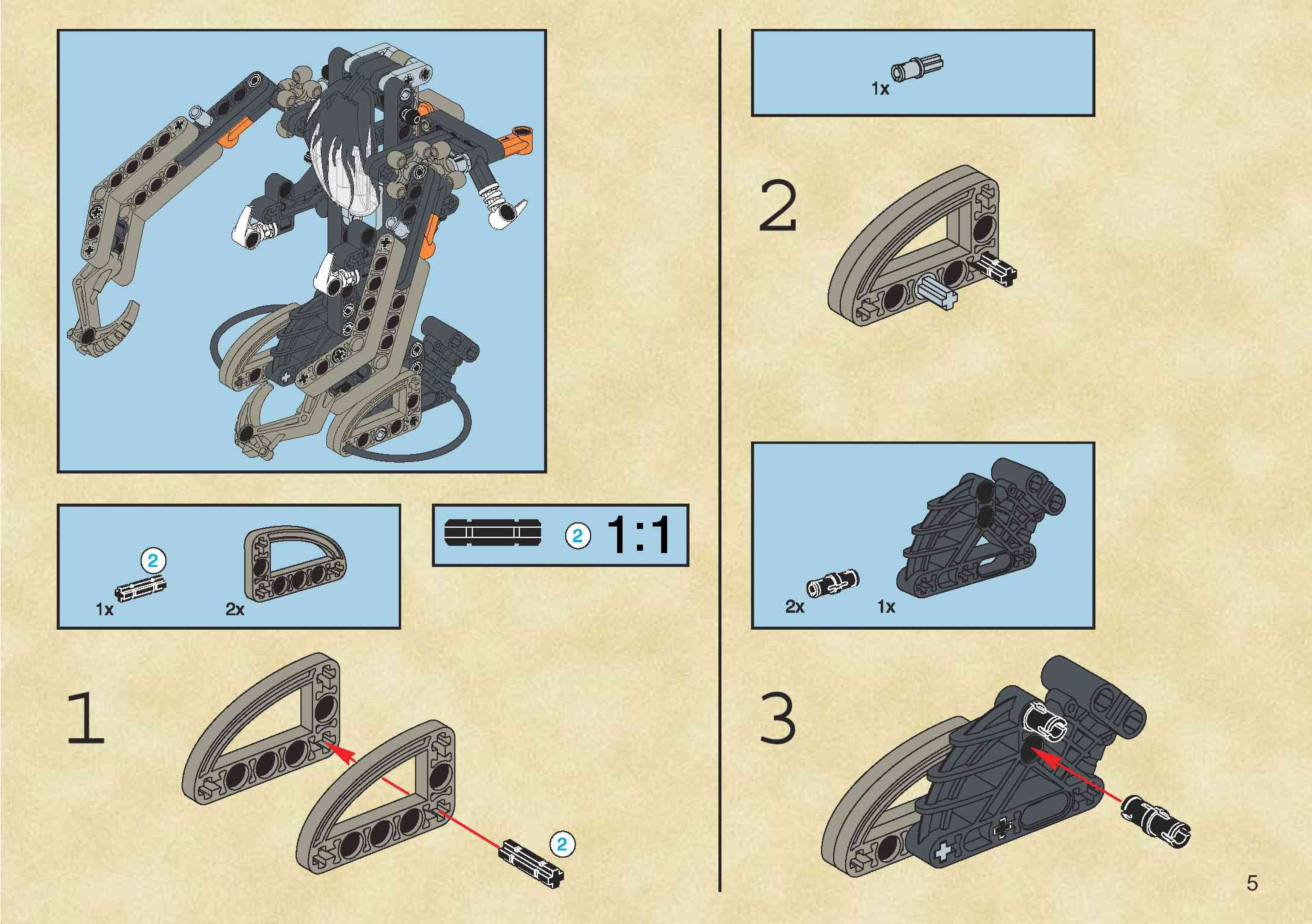 2
1x
2x

2 1:1

1
2

1x

2

2x
1x

3

5