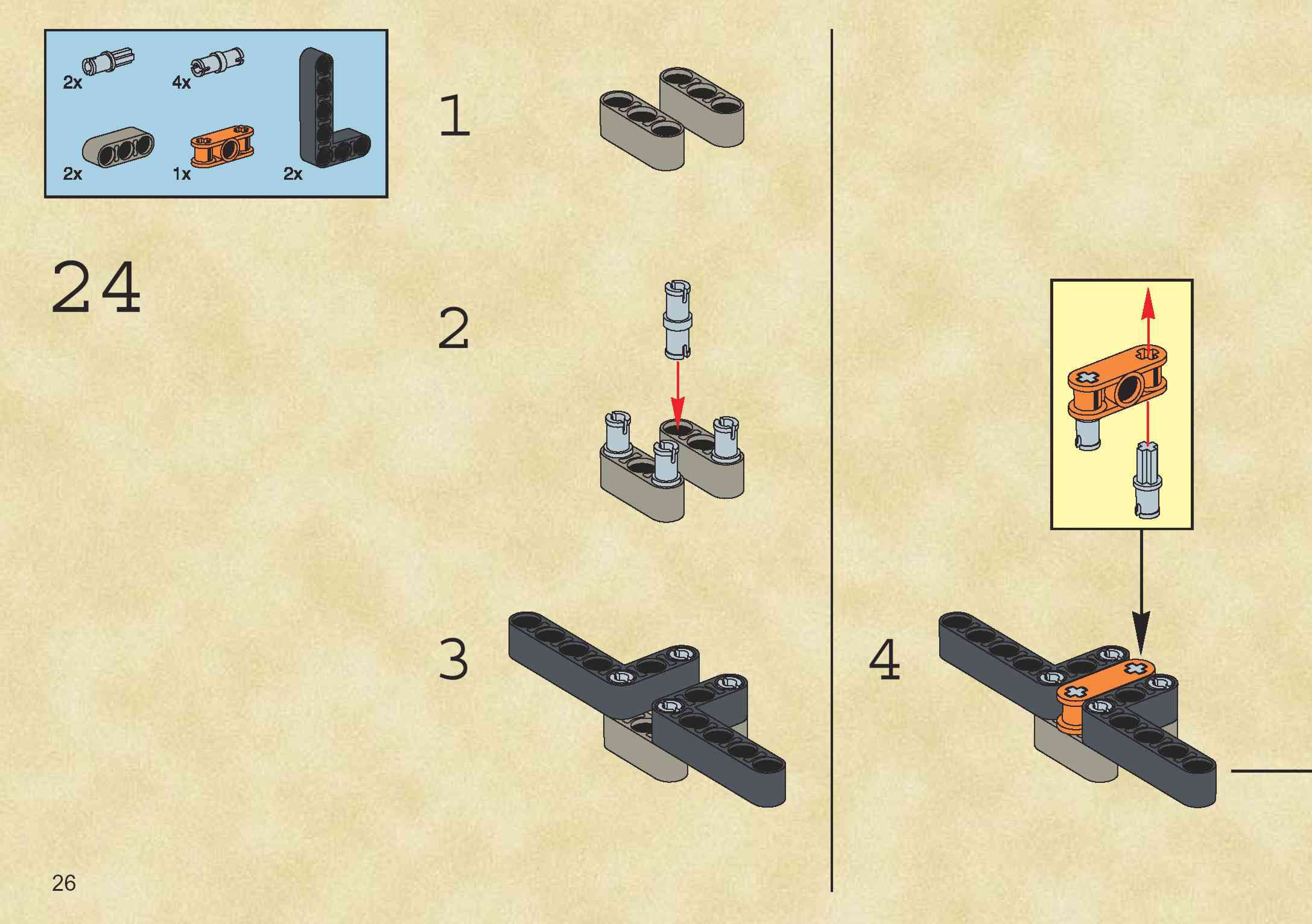 2x
4x
2x
1x
2x

24

1

2

3

4

26