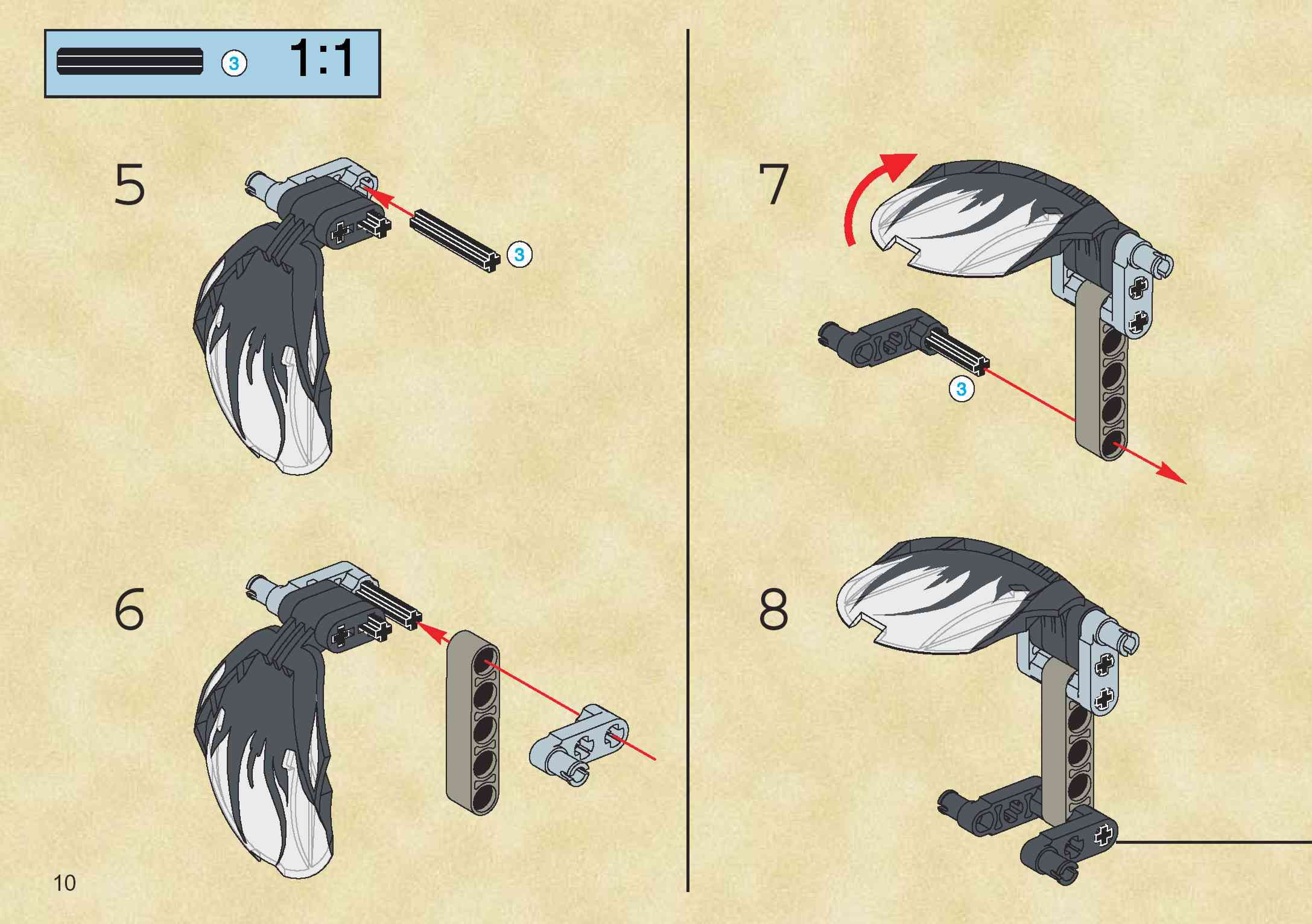 3 1:1

5

3

6

7

3

8

10