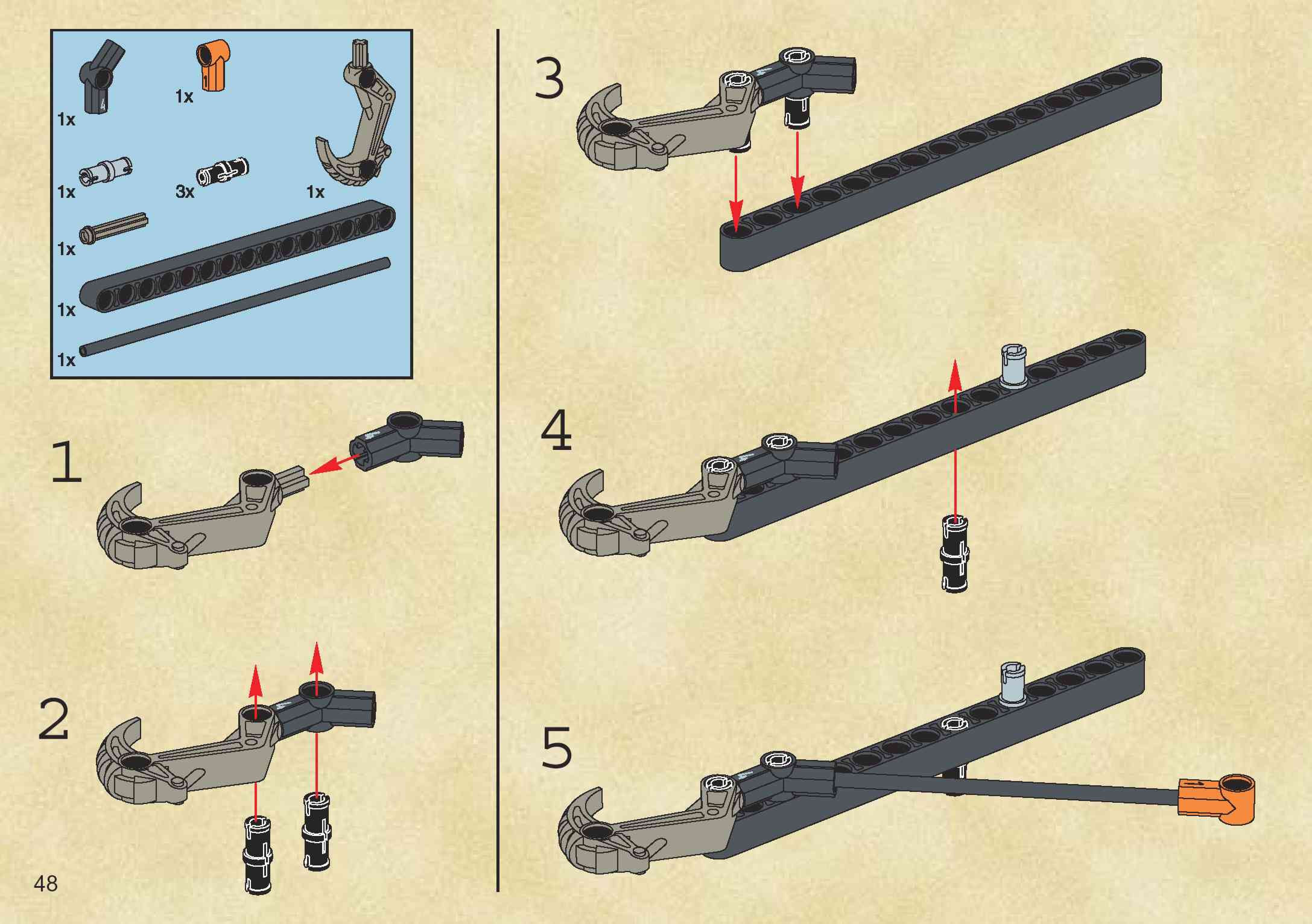 1x

1x

1x

3x

1x

1x

1x

1x

1

2

3

4

5

48