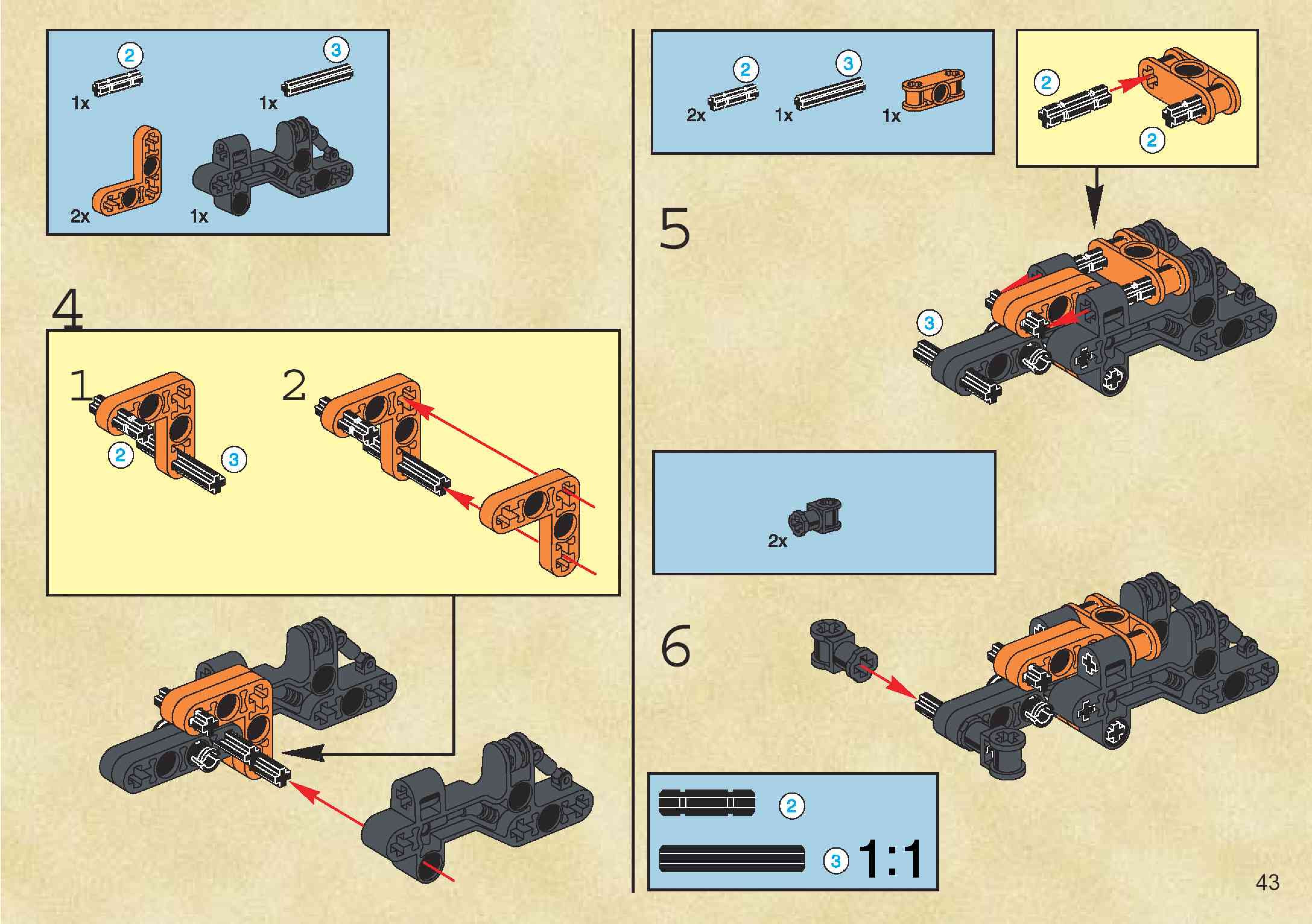 2
1x
3
1x
2x
1x

4

1
2
3
2

2
2x
3
1x
1x

2
2

5

3

2x

6

2
3
1:1

43