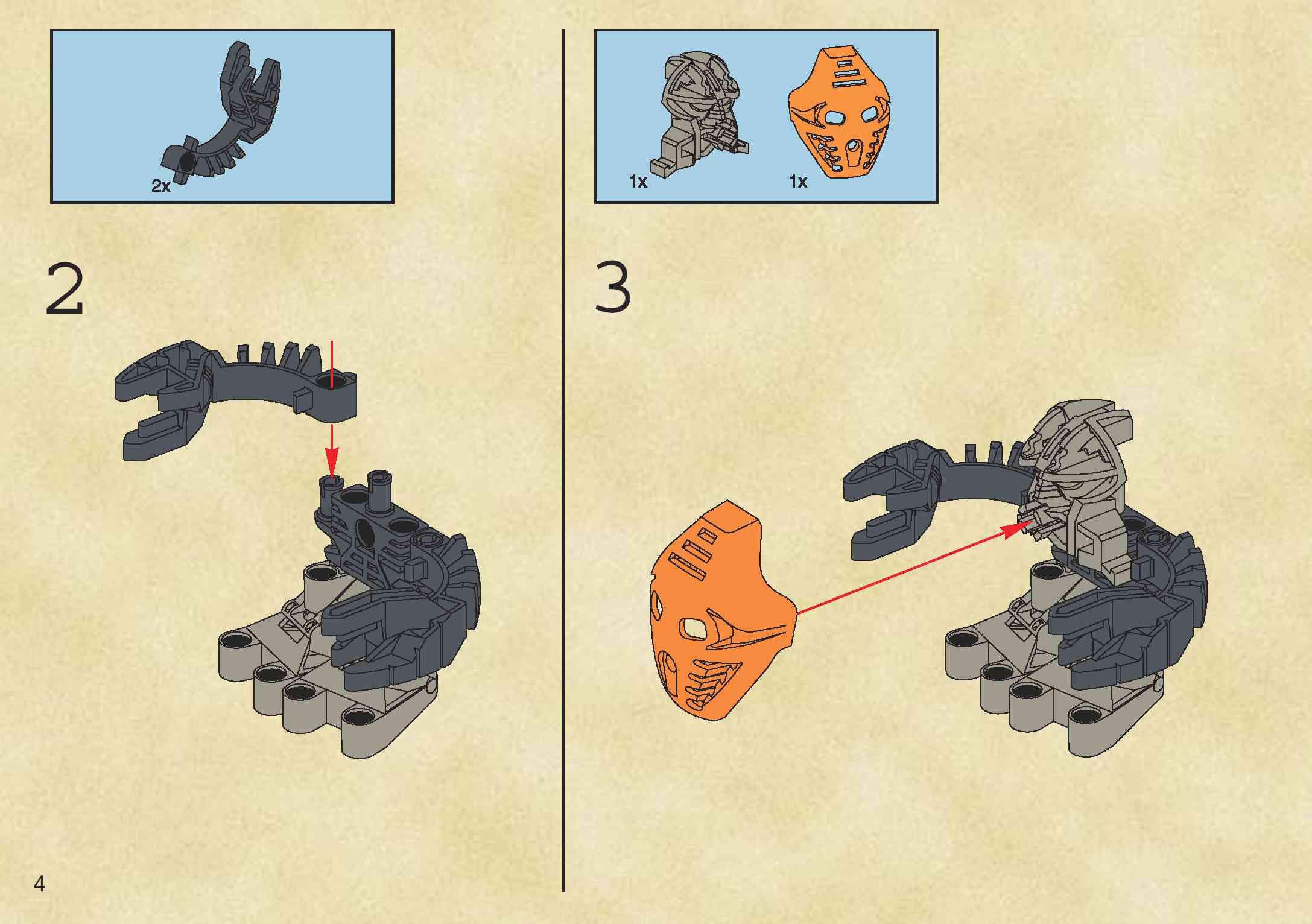 2x

2

1x

1x

3

4