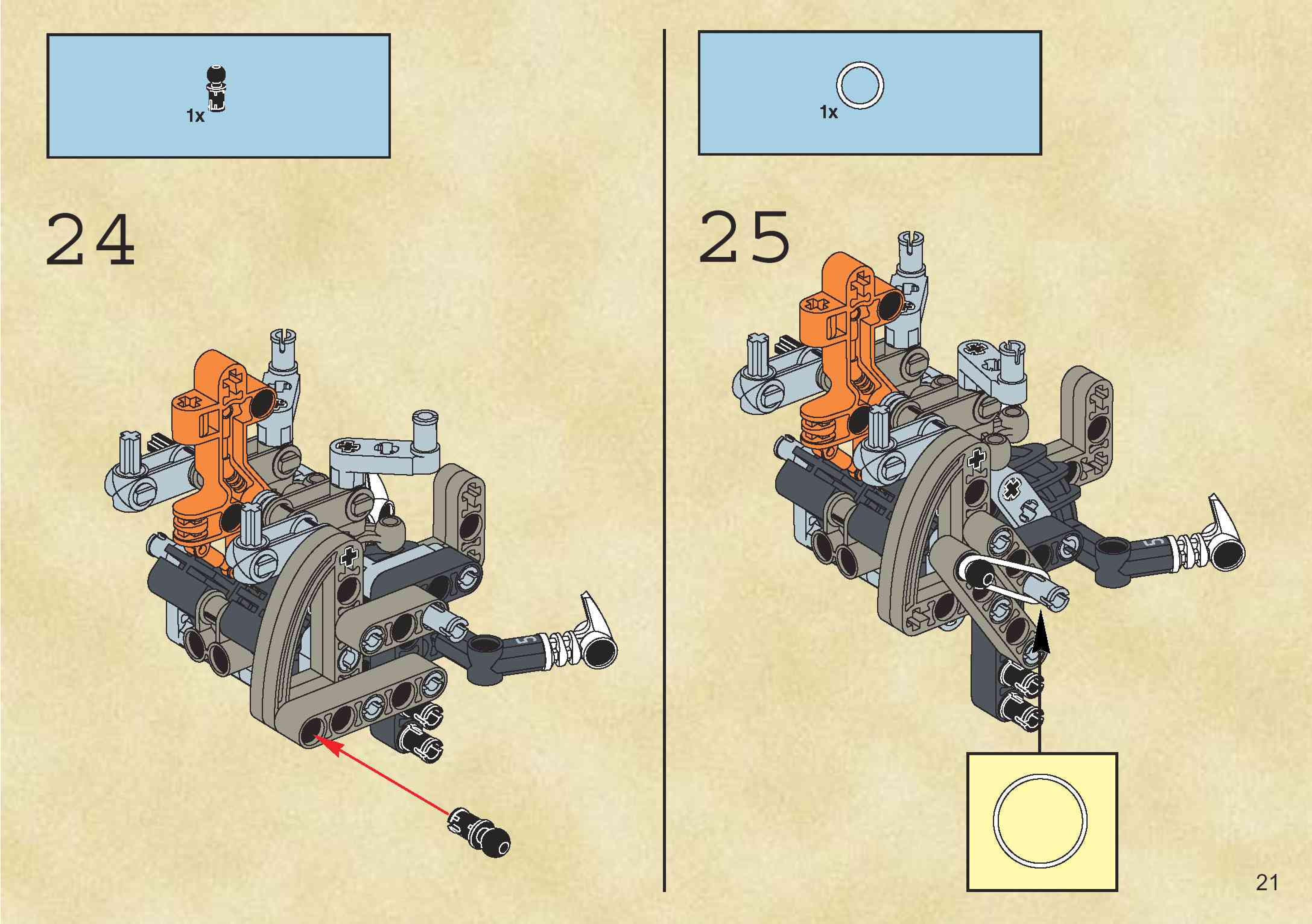 1x

24

1x

25

21