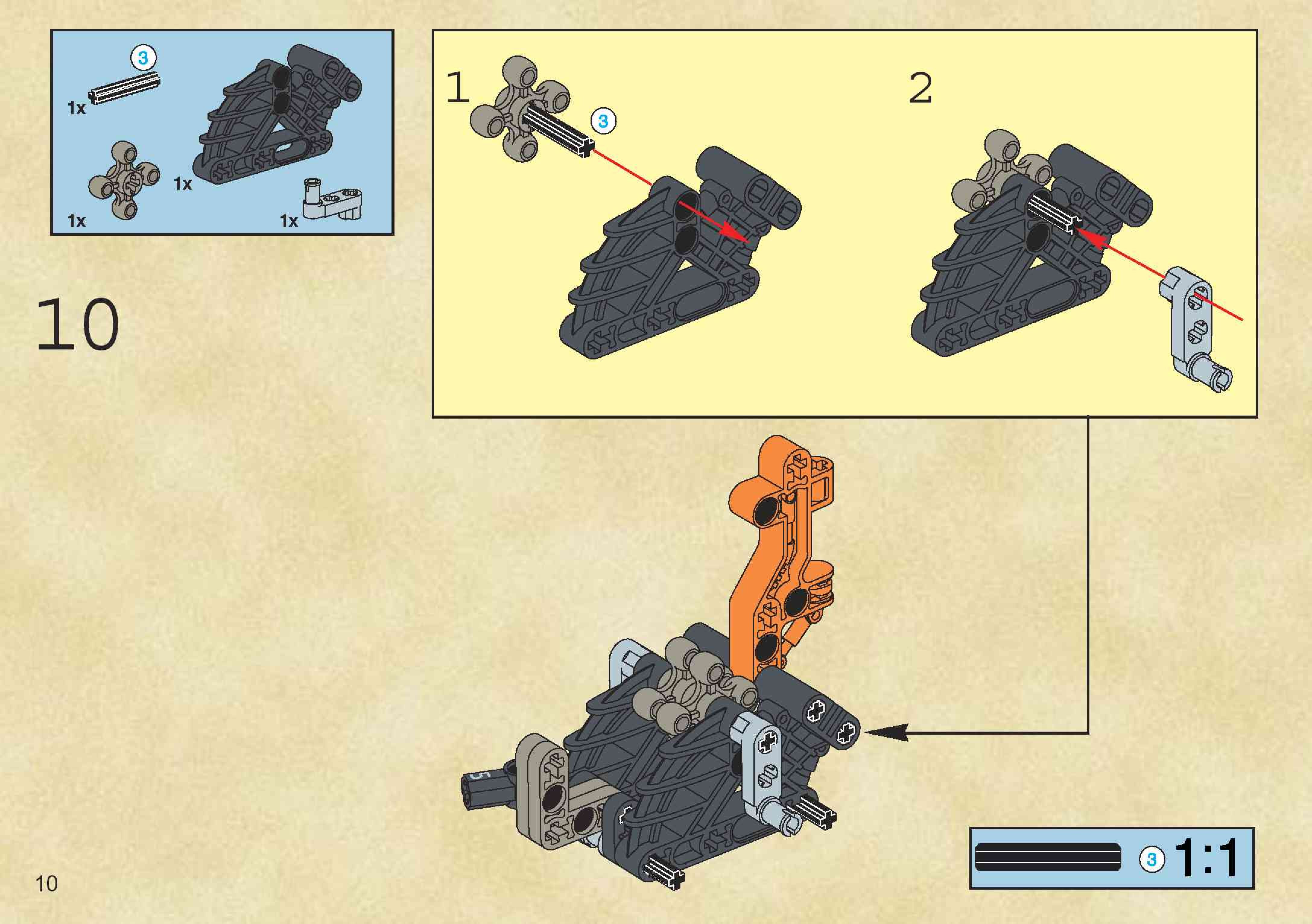 3
1x
1x
1x
1x

10

1
3
2

3 1:1

10