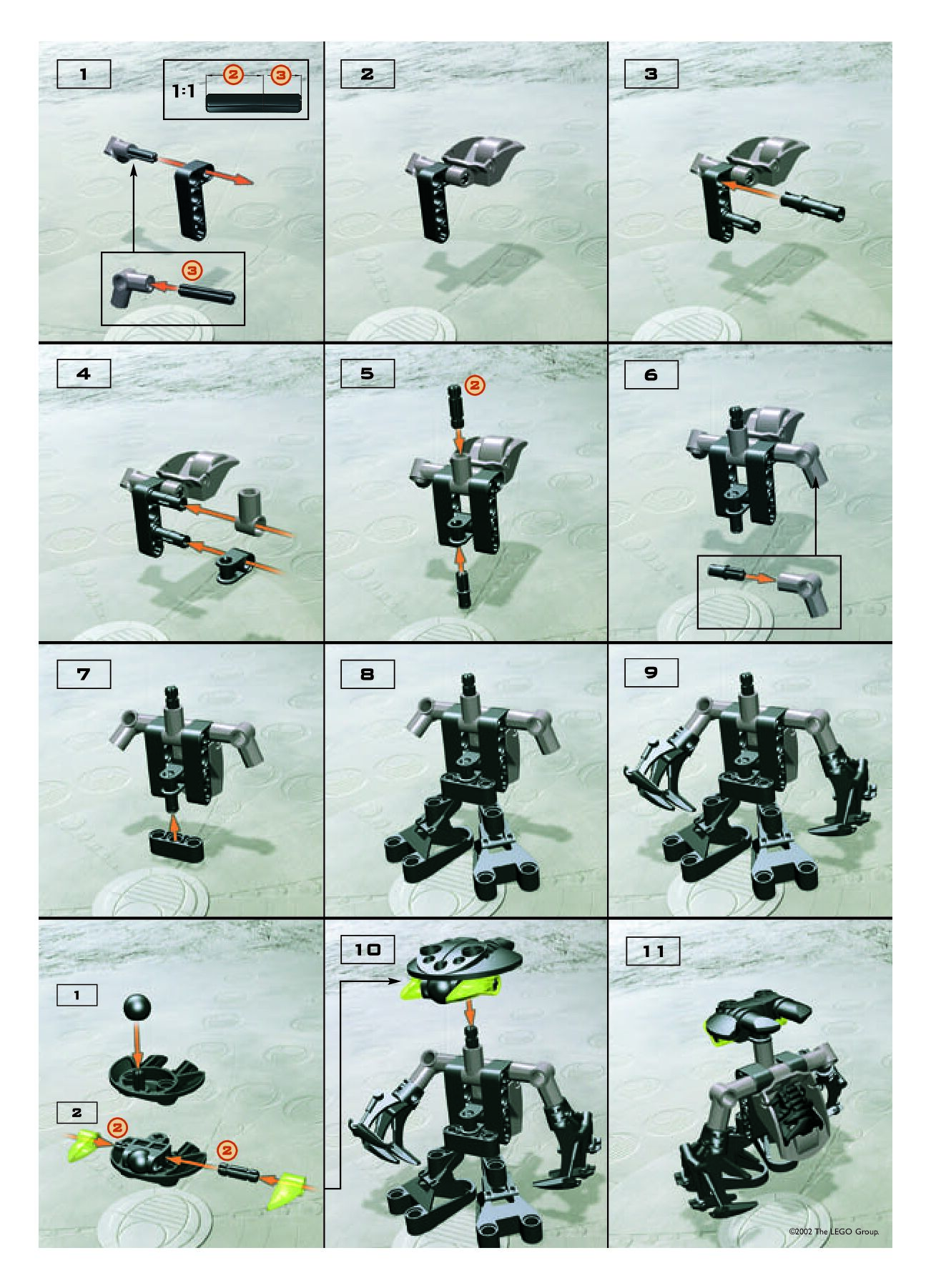 1

1:1

2 3

3

2

3

4

5

2

6

7

8

9

1

2

2

2

10

11

©2002 The LEGO Group.