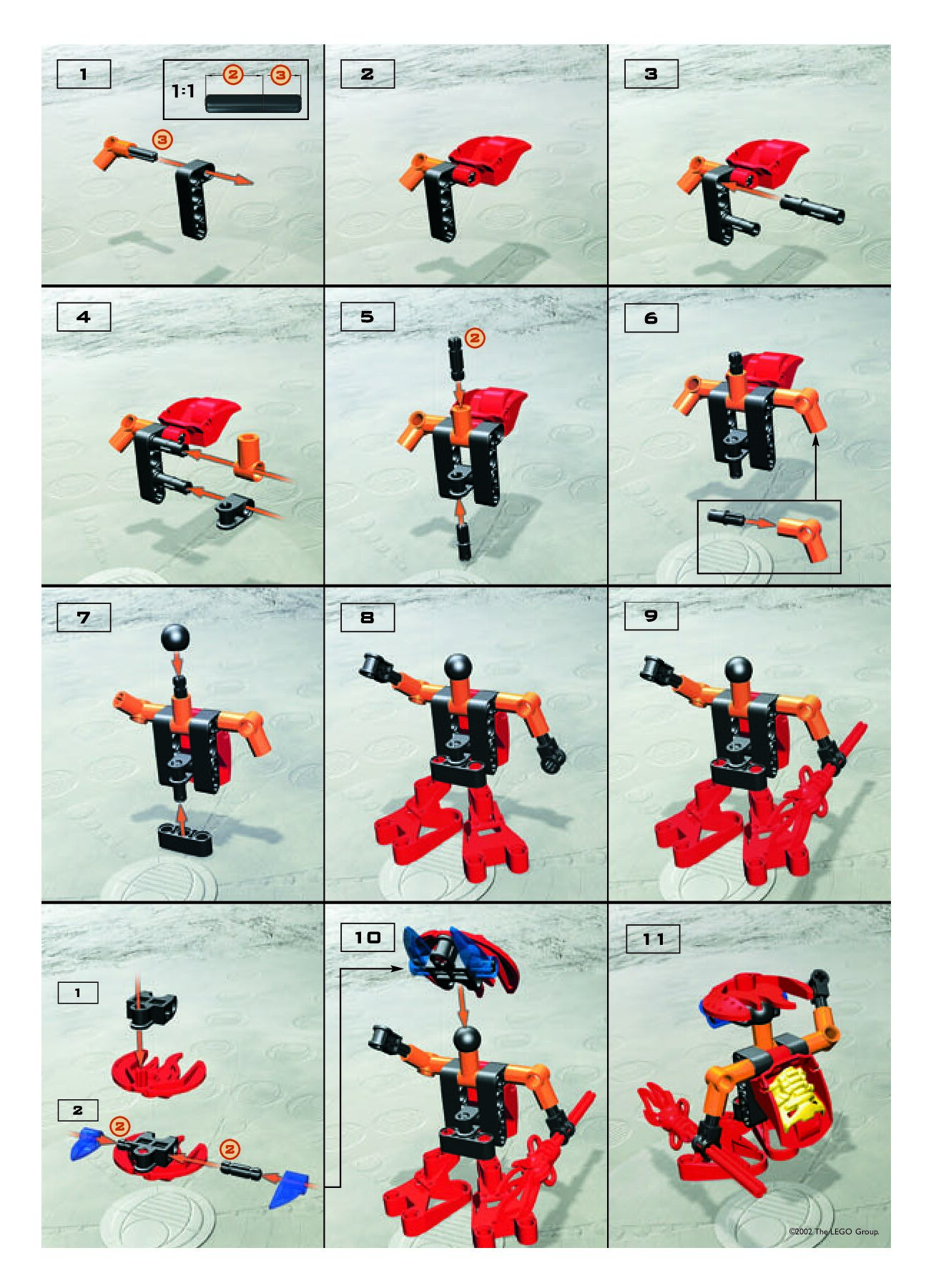 1

1:1

2 3

3

2

3

4

5

2

6

7

8

9

1

2

2

2

10

11

©2002 The LEGO Group.