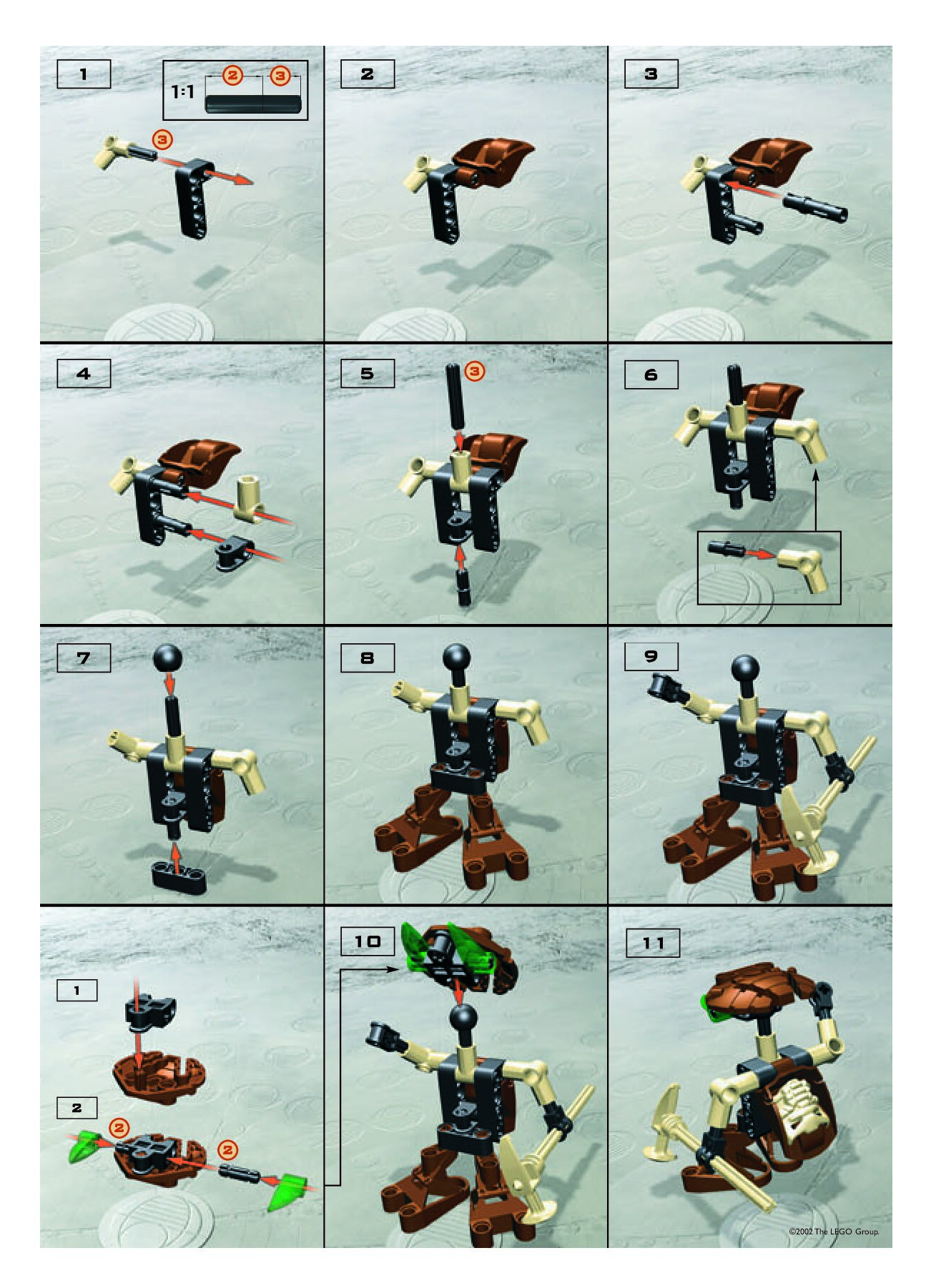 1
1:1
2
3
3

2

3

4

5
3

6

7

8

9

1
2
2
2

10

11

©2002 The LEGO Group.