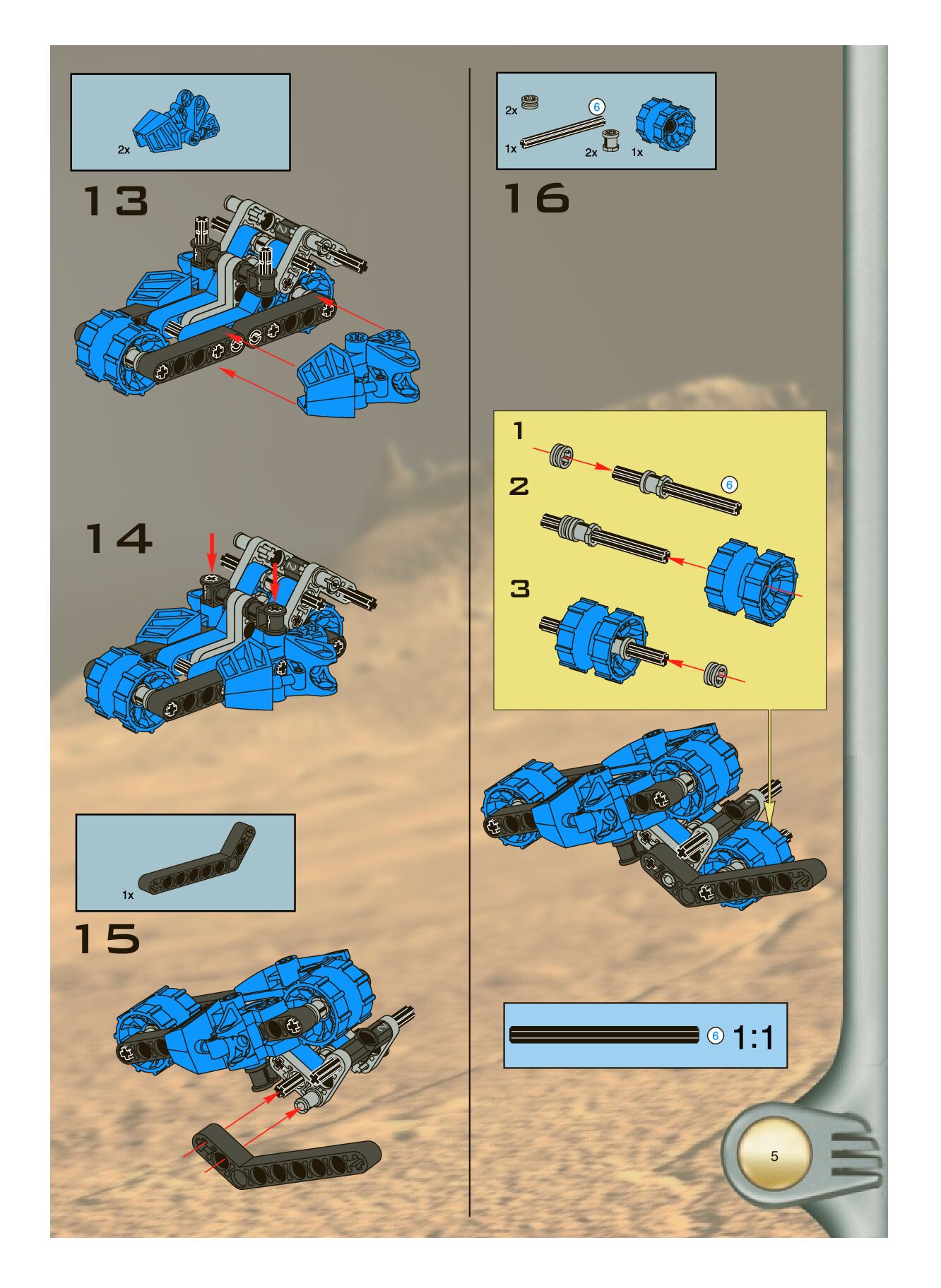 2x

13

14

1x

15

2x
6
1x
2x
1x

16

1
6
2
3

6 1:1

5