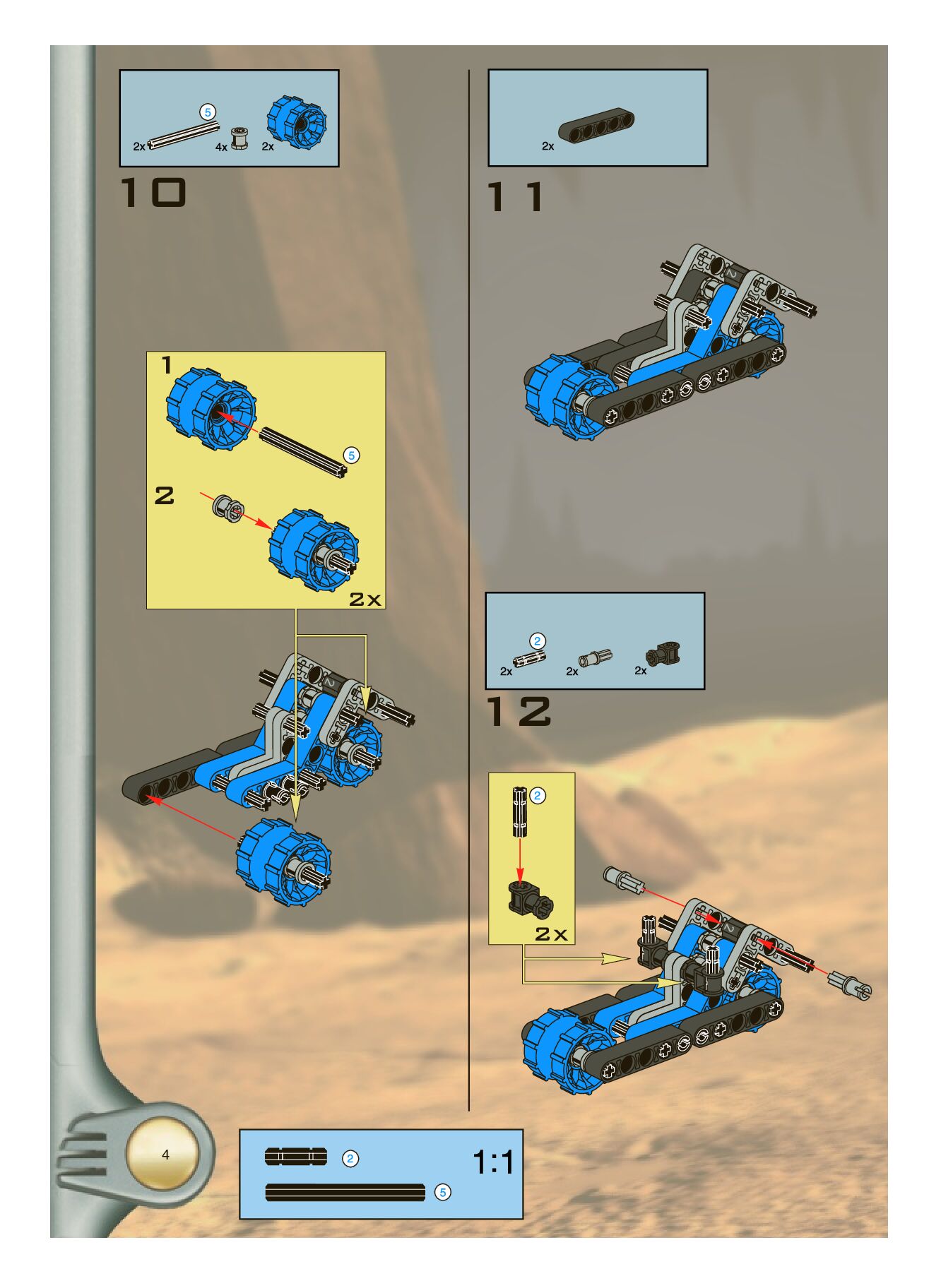 5
2x 4x 2x

10

1
5

2

2x

2x

11

2
2x 2x 2x

12

2

2x

4

2
1:1
5