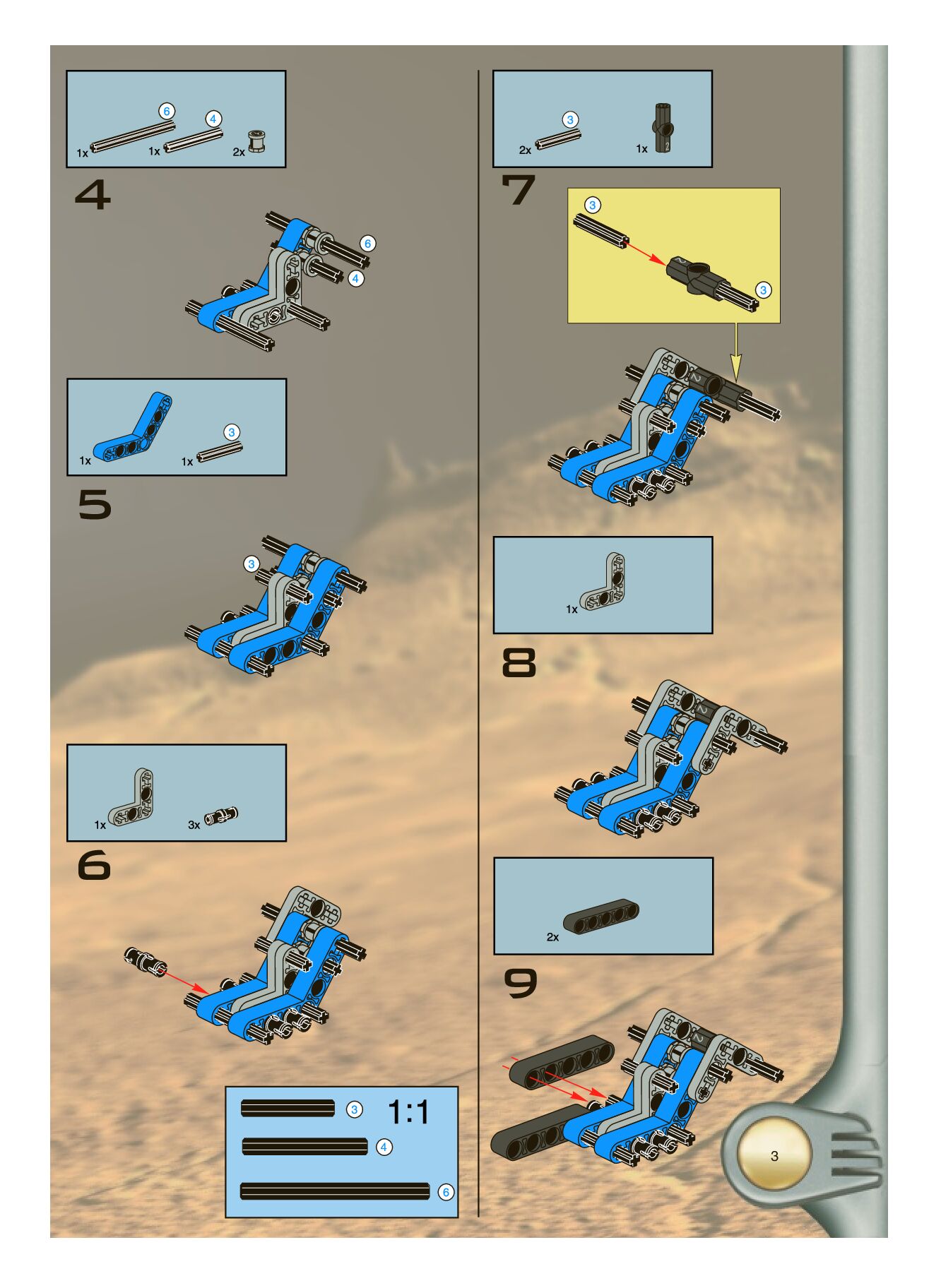 6
4
1x
1x
2x

4

6
4

3
1x
1x

5

3

1x
3x

6

3
1:1
4
6

3
2x
1x

7

3
3

1x

8

2x

9

3