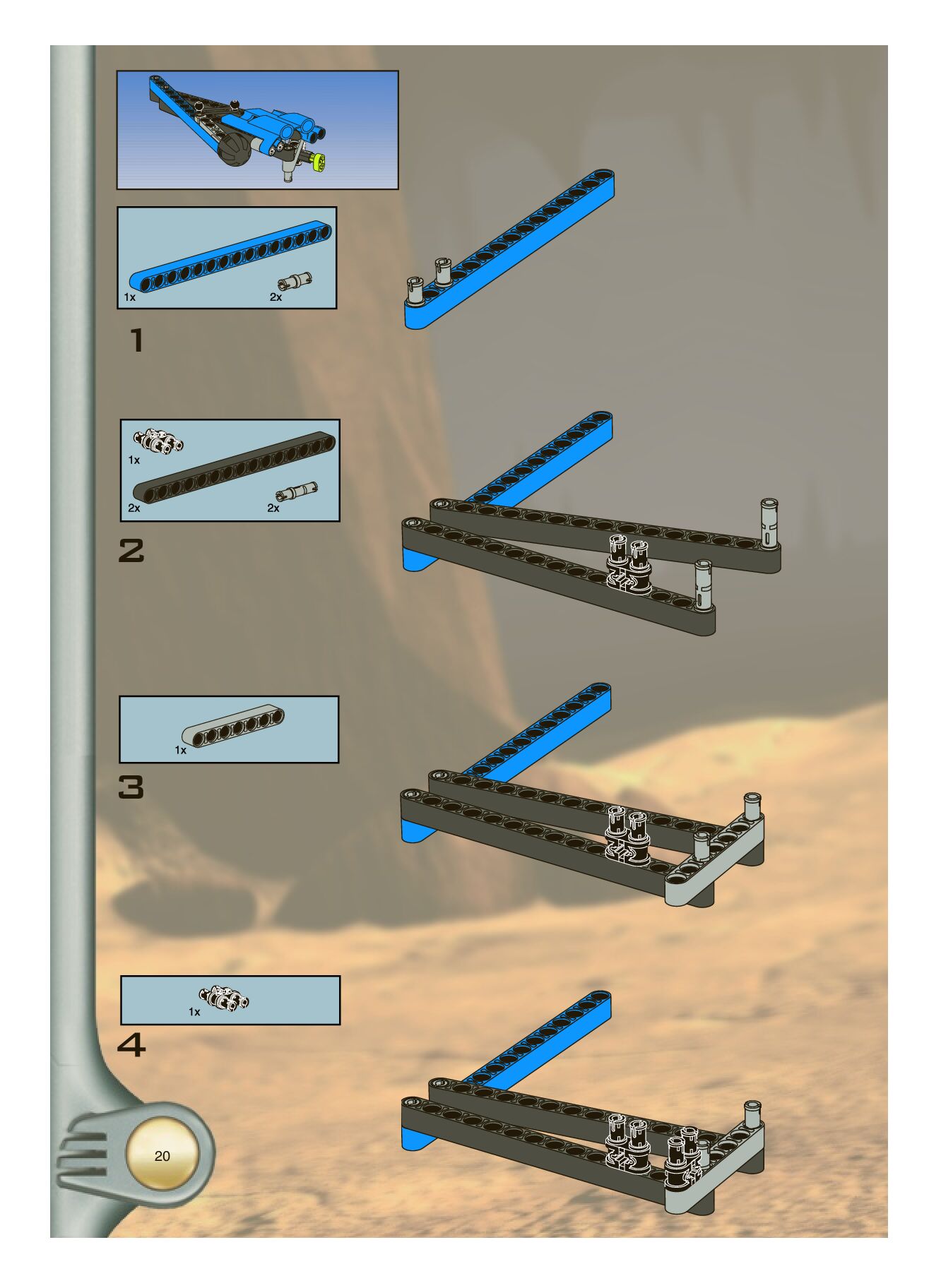 1x
2x

1

1x
2x
2x

2

1x

3

1x

4

20