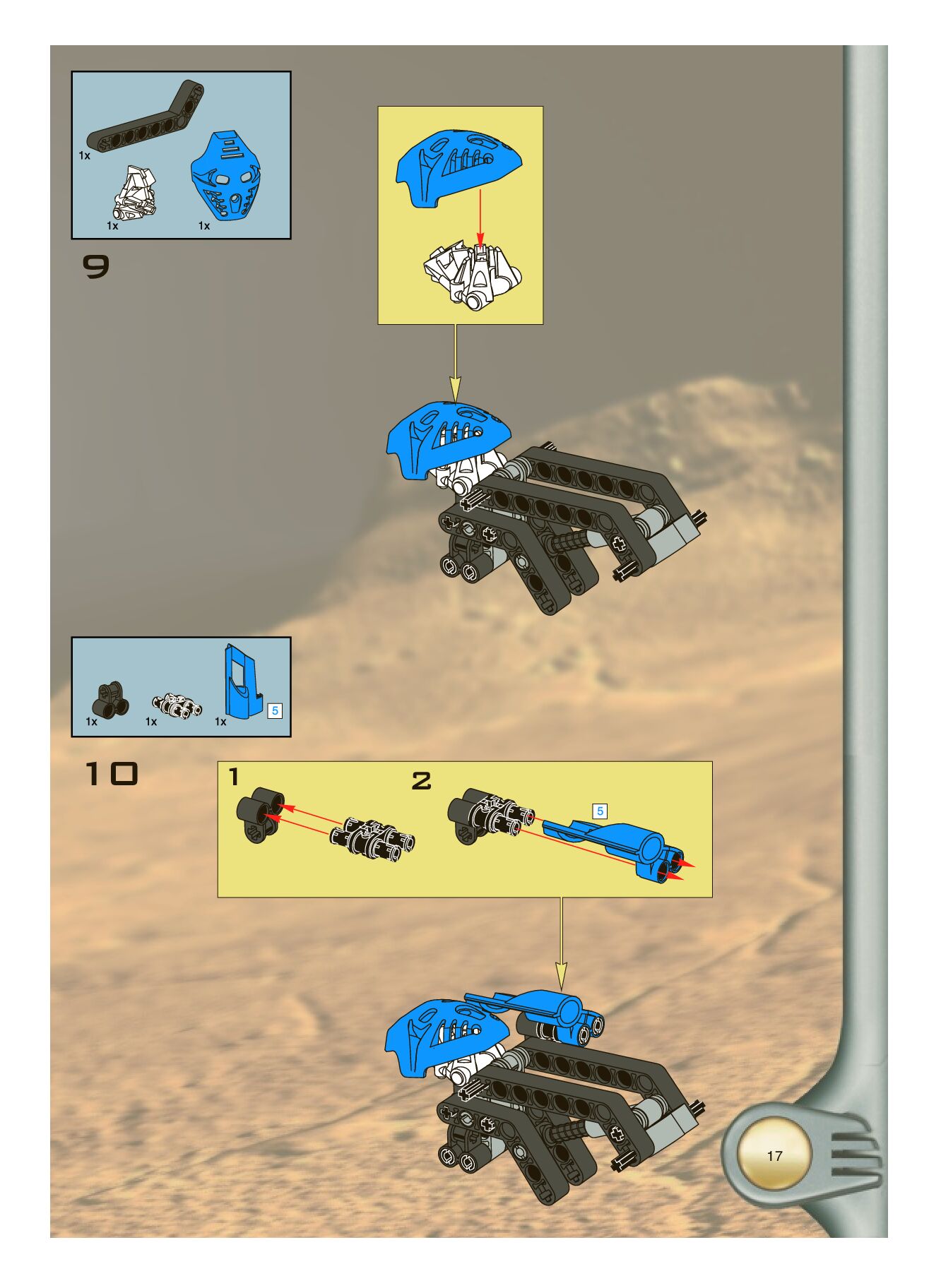 1x
1x
1x

9

1x
1x
1x
5

10

1
2
5

17