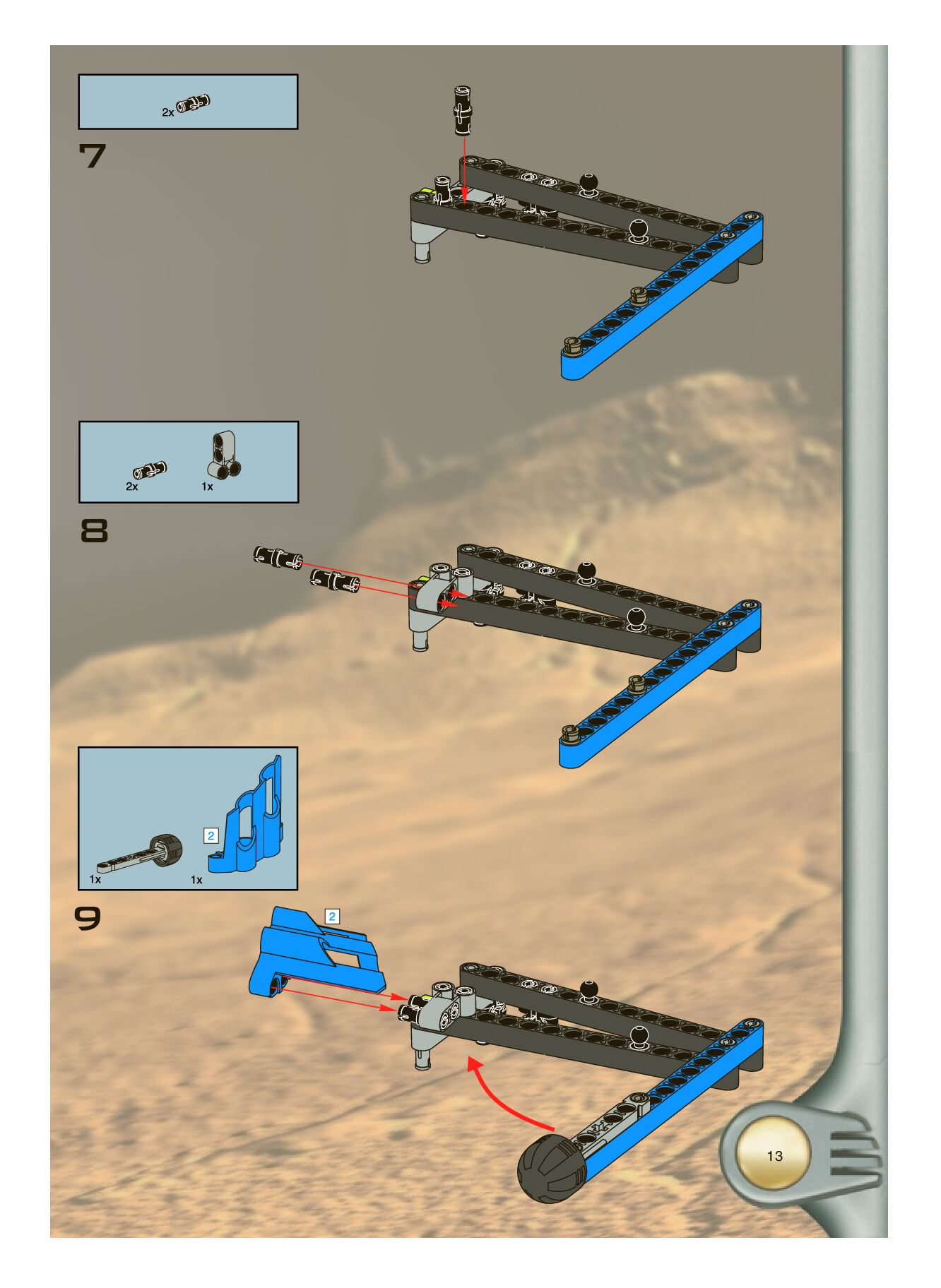 2x

7

2x 1x

8

2

1x 1x

9

2

13