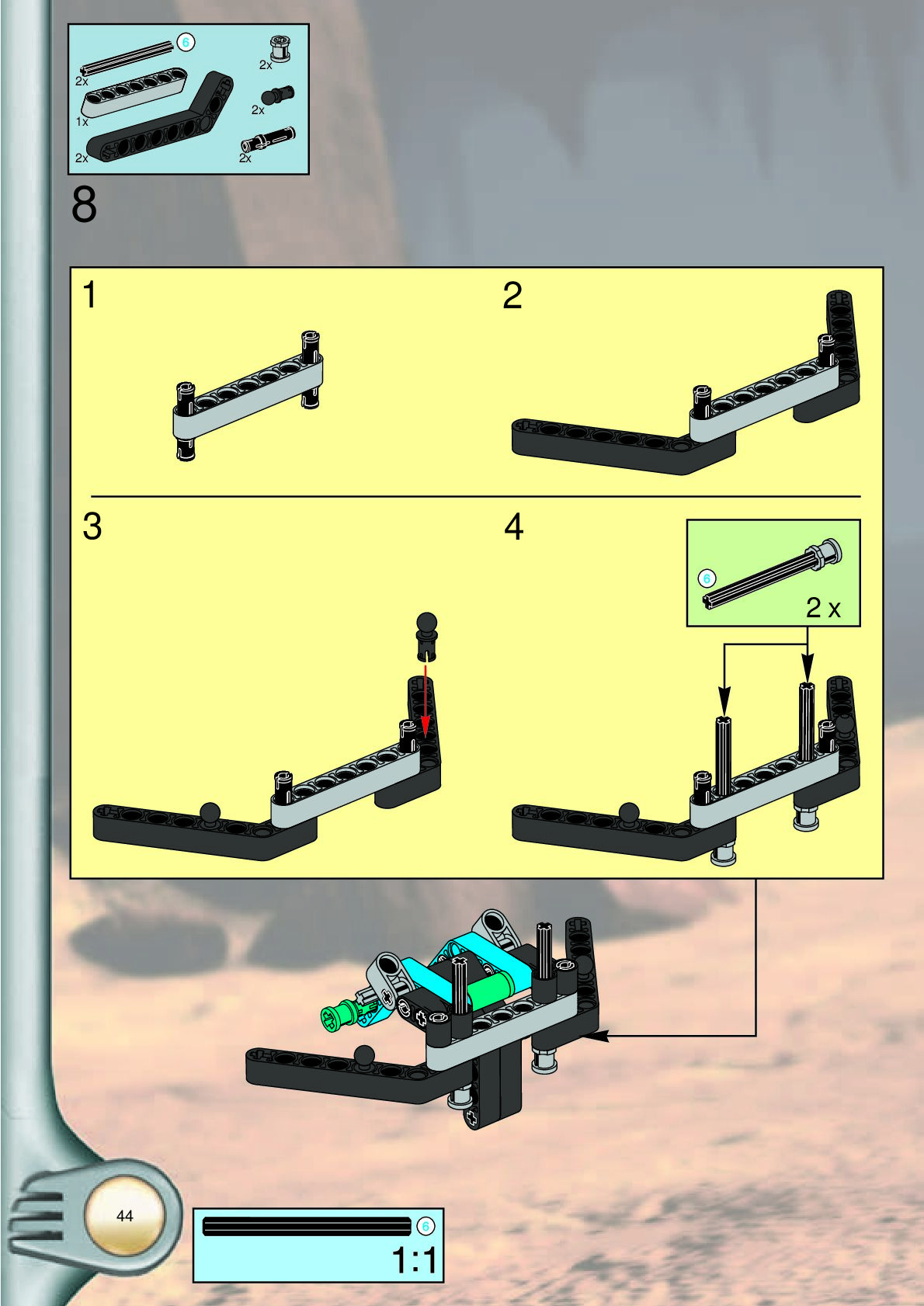 6
2x
2x
1x
2x
2x
2x

8

1

2

3

4

6
2 x

44

6
1:1