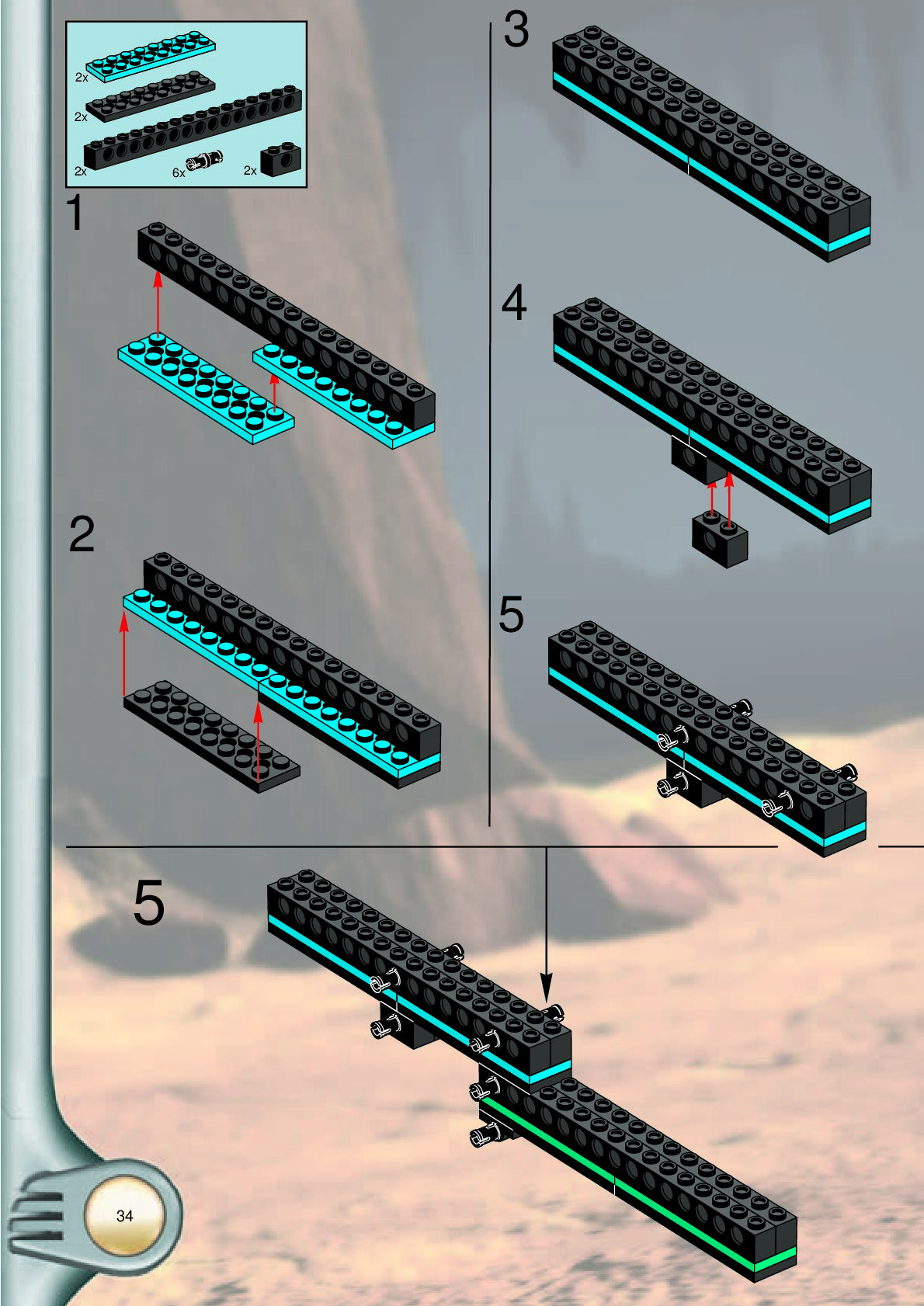 2x
2x
2x
6x
2x
1
2
3
4
5
5
34