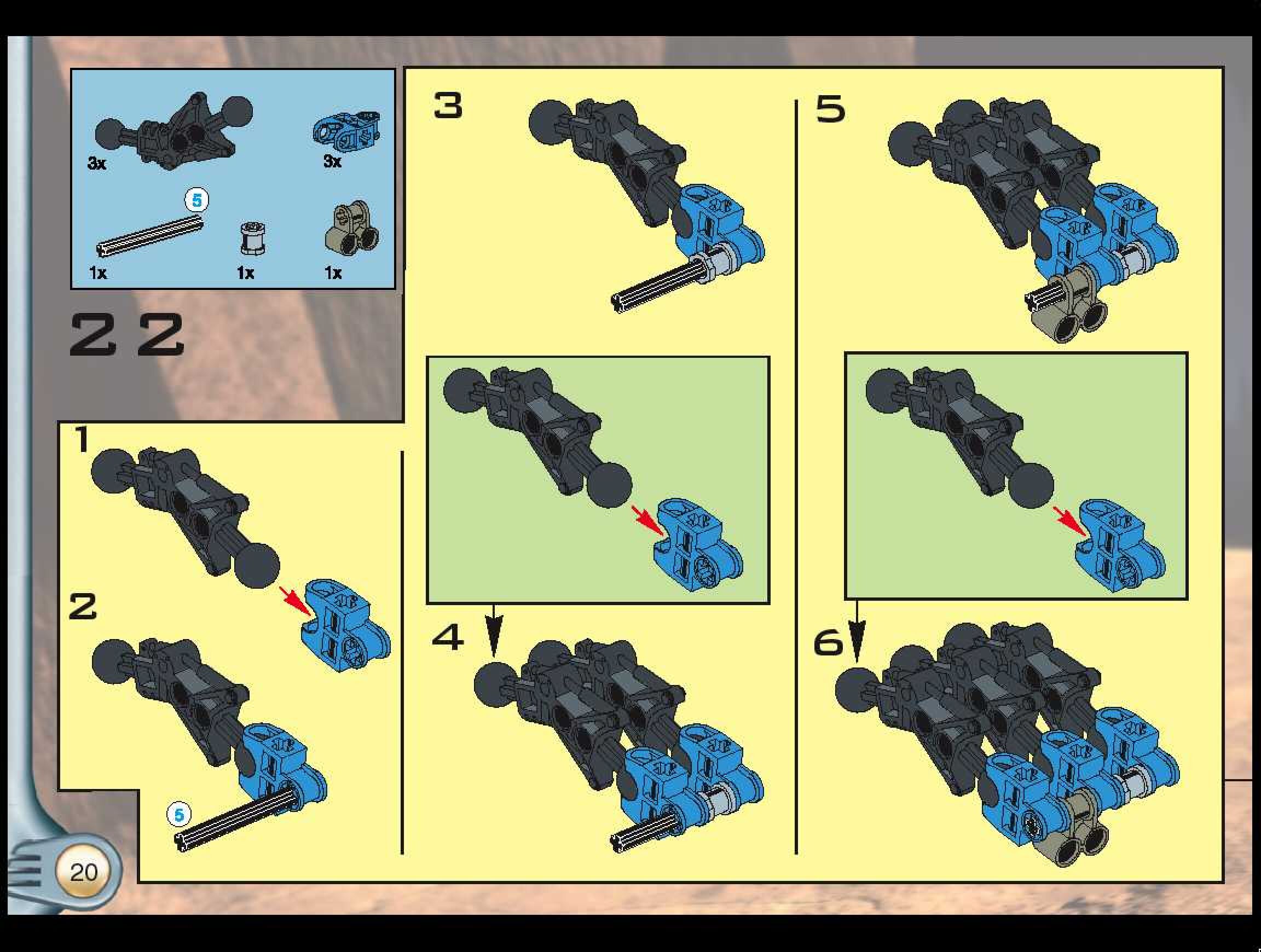 3x
3x
5
1x
1x
1x

22

1
2
5
3
4
5
6
20