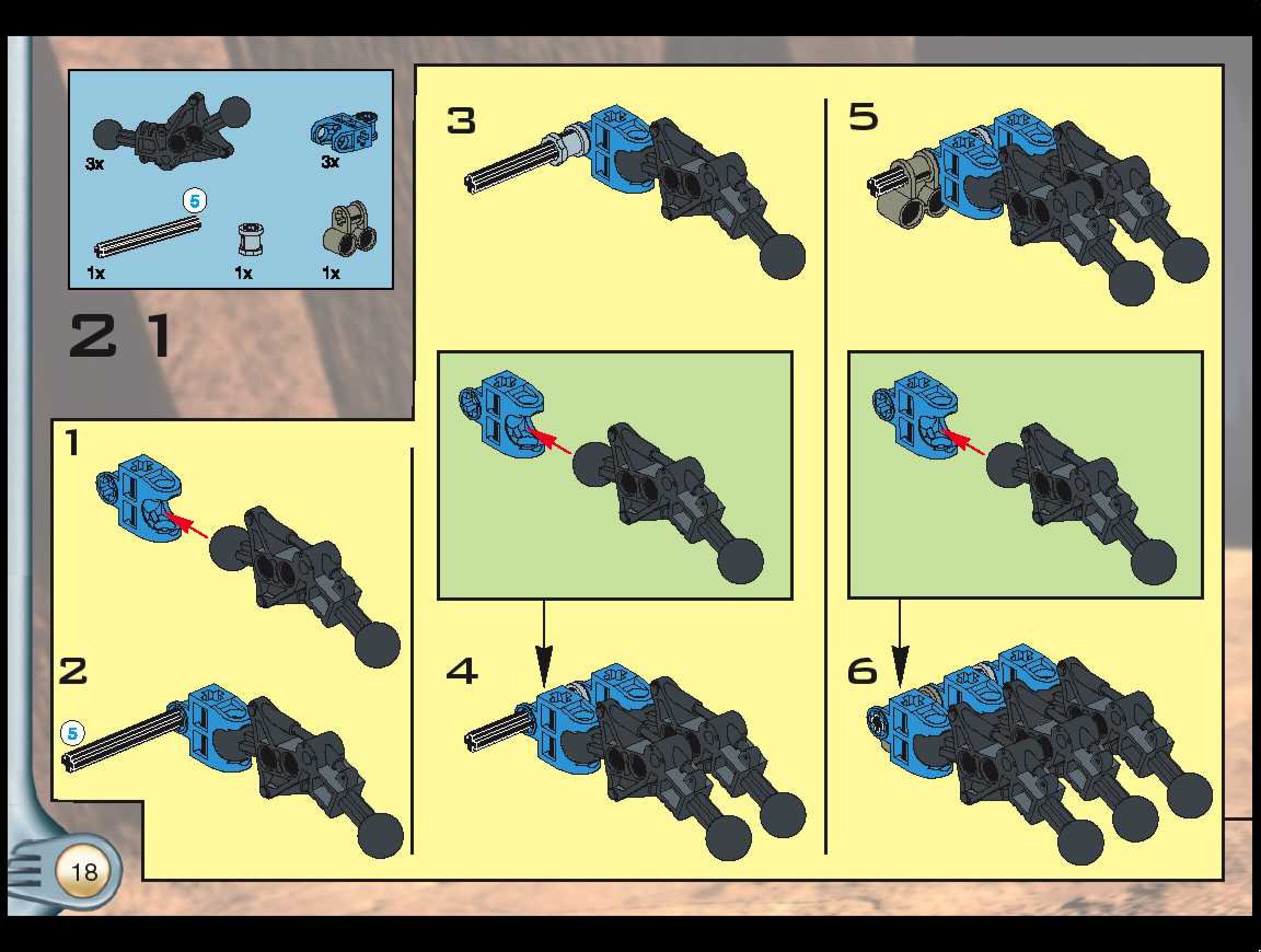 3x
3x
5
1x
1x
1x

21

1

2
5

3

4

5

6

18