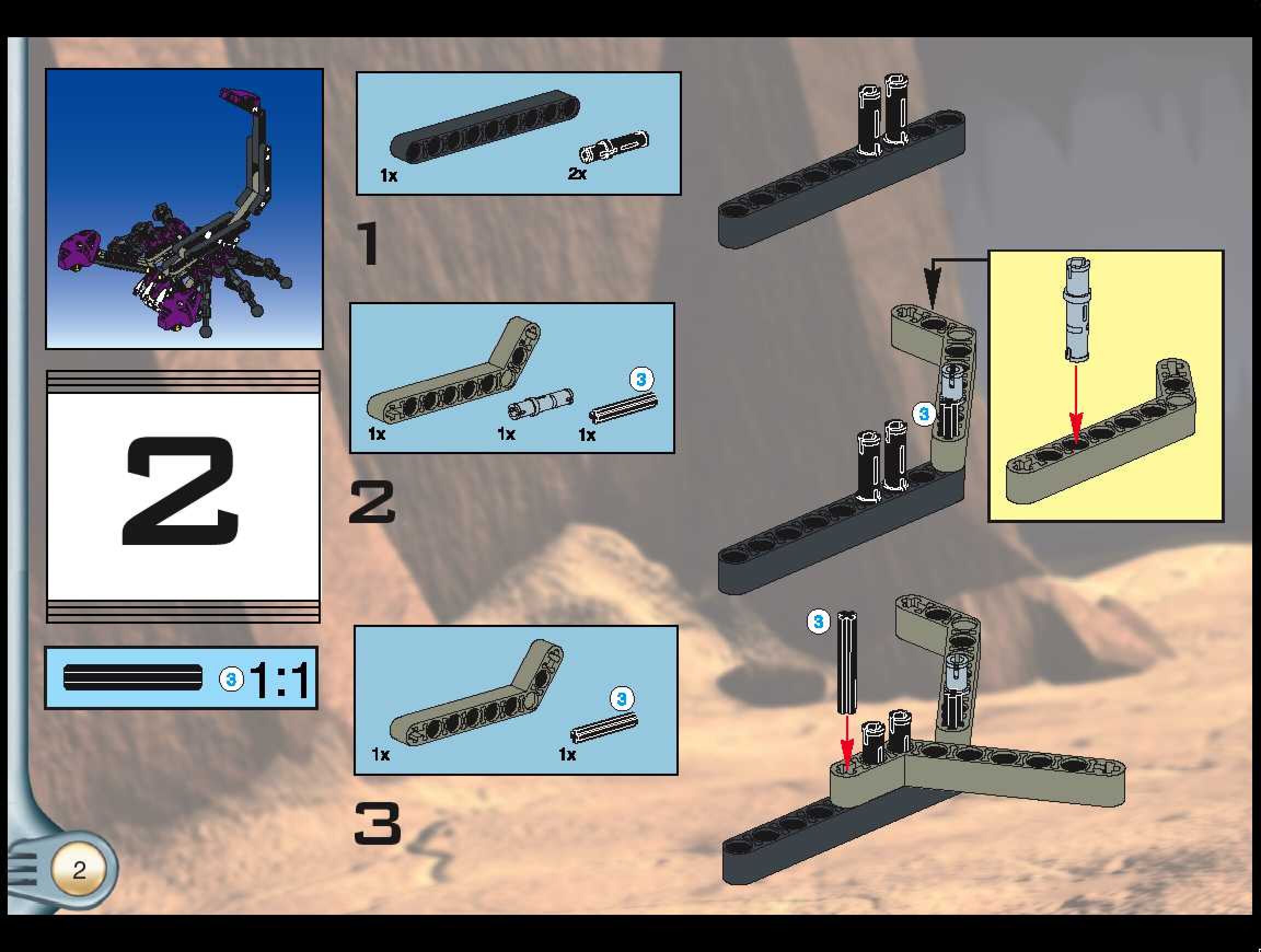 2

3 1:1

1x 2x

1

3

1x 1x 1x

2

3

3

1x 1x

3

3

2