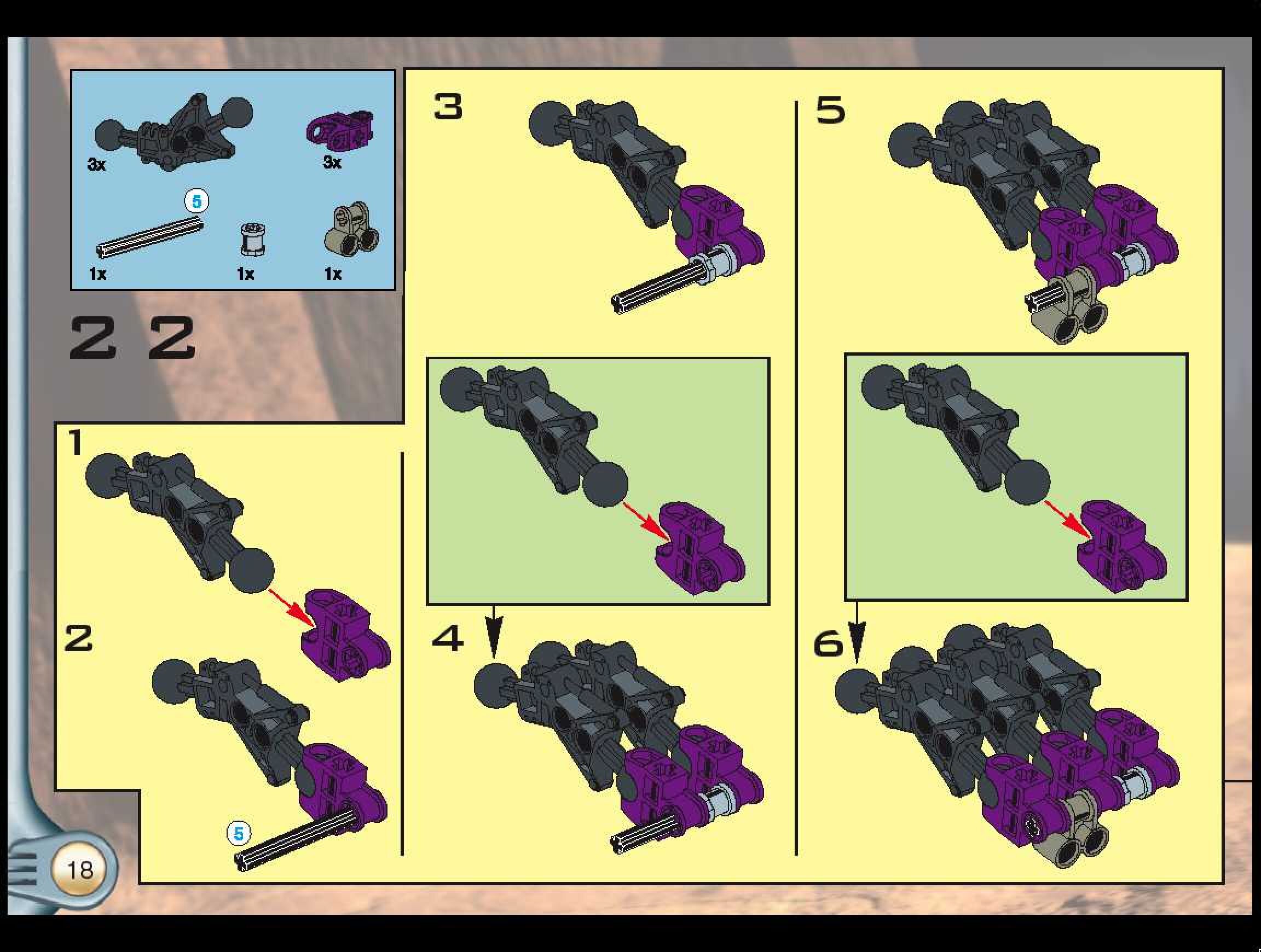 3x
3x
5
1x
1x
1x

22

1
2
5
3
4
5
6
18