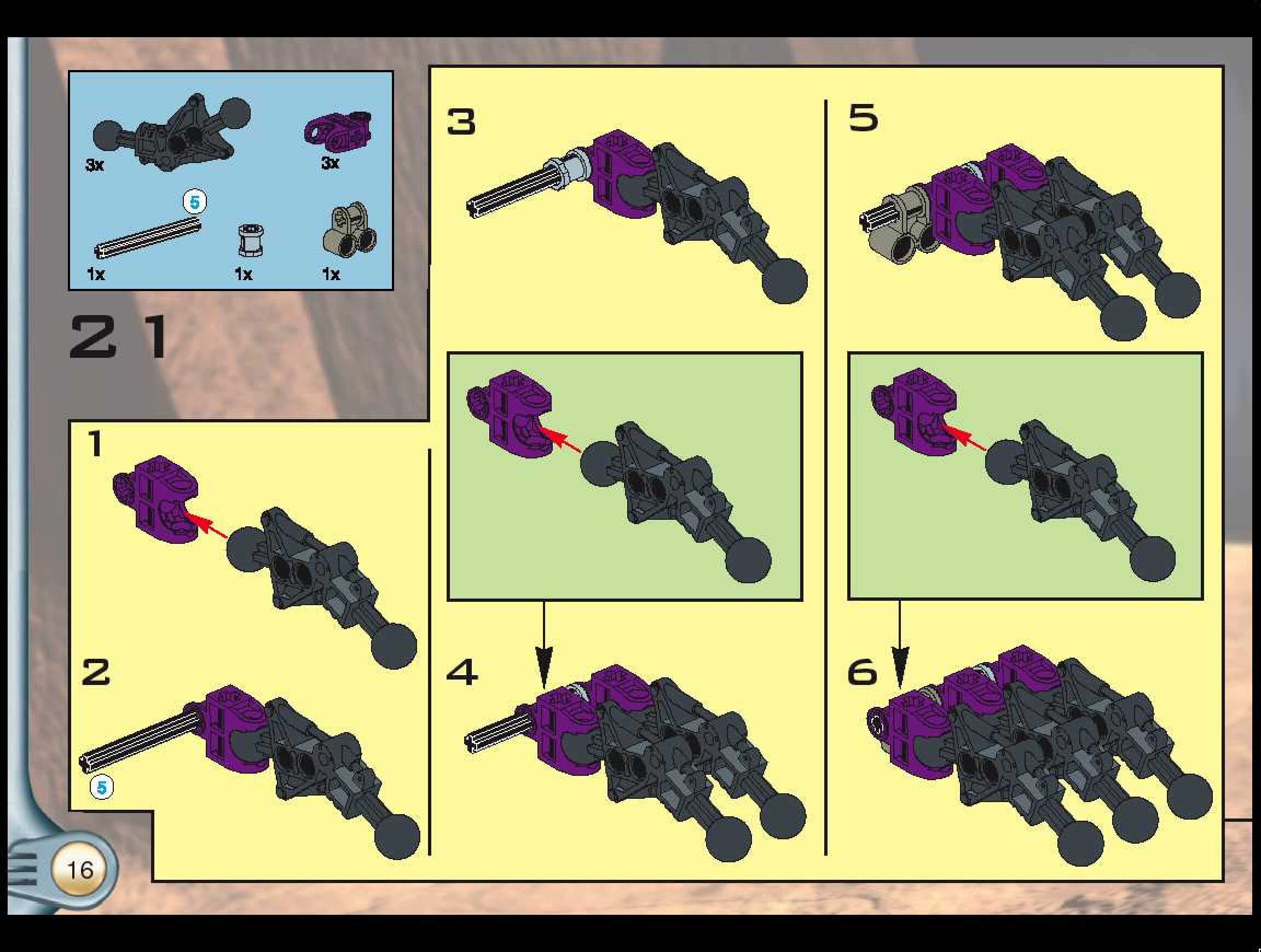 3x
3x
5
1x
1x
1x

21

1

2
5

3

4

5

6

16