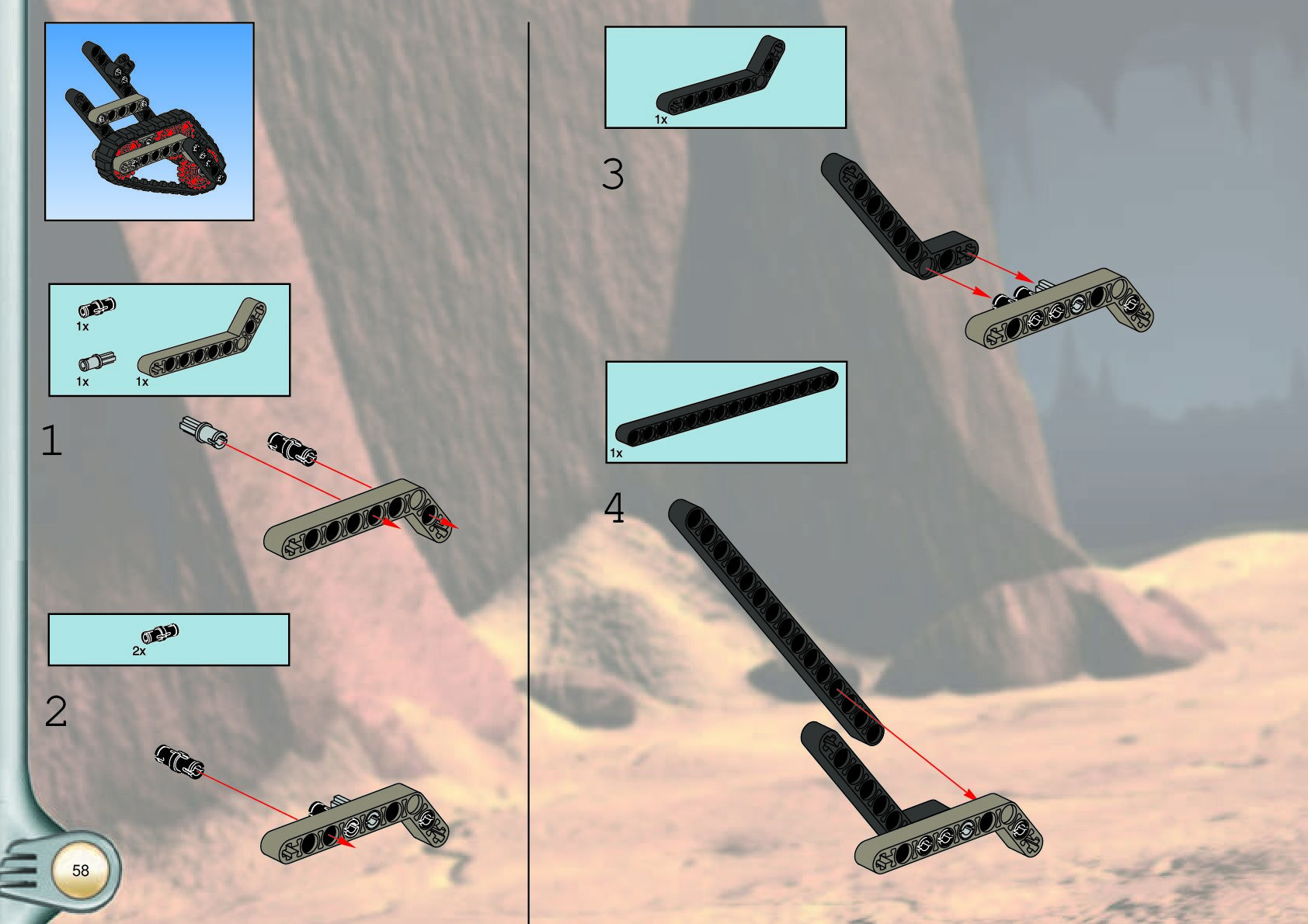 1x

1x

1x

1

2x

2

58

1x

3

1x

4