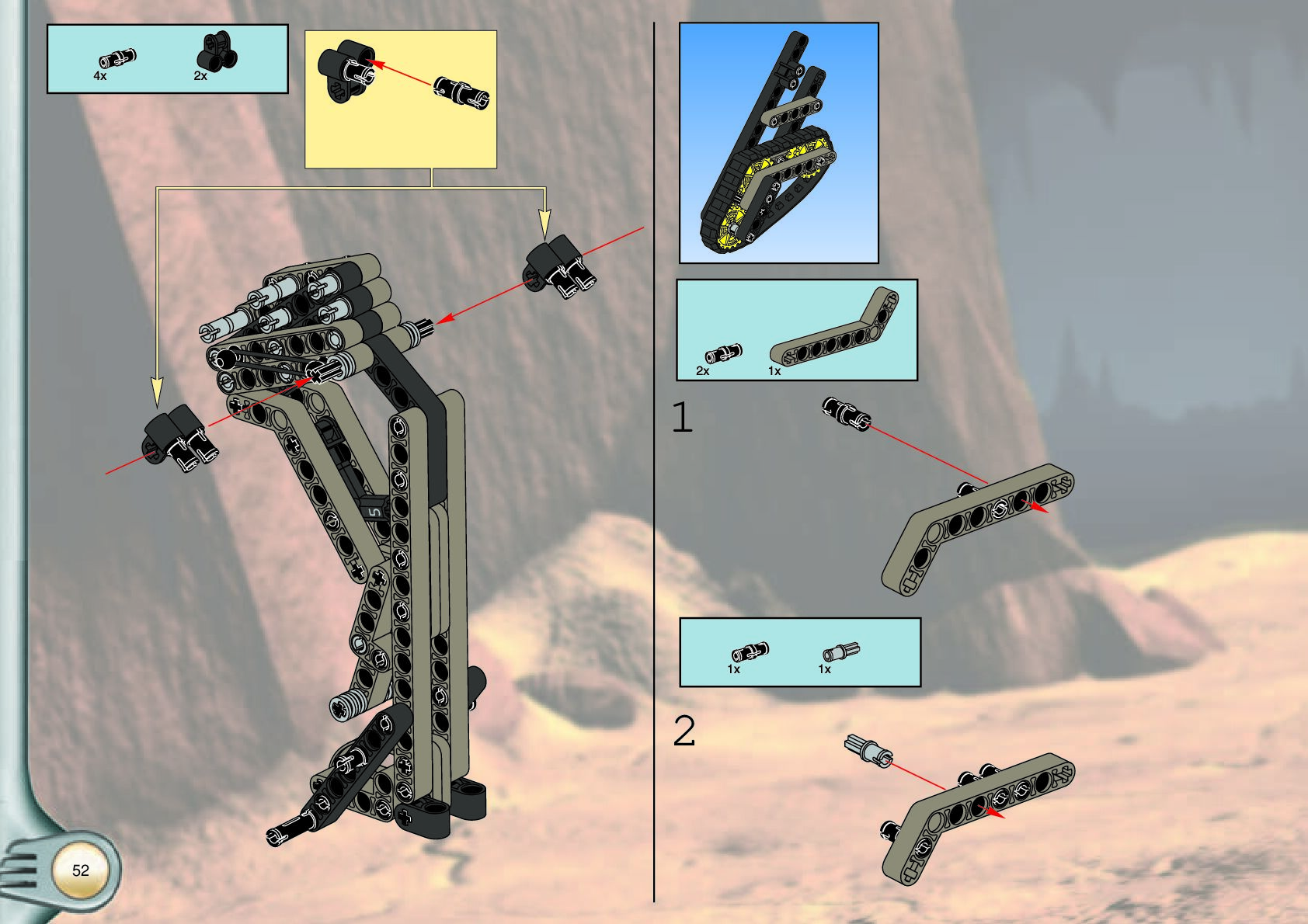 4x 2x

5

2x 1x

1

1x 1x

2

52