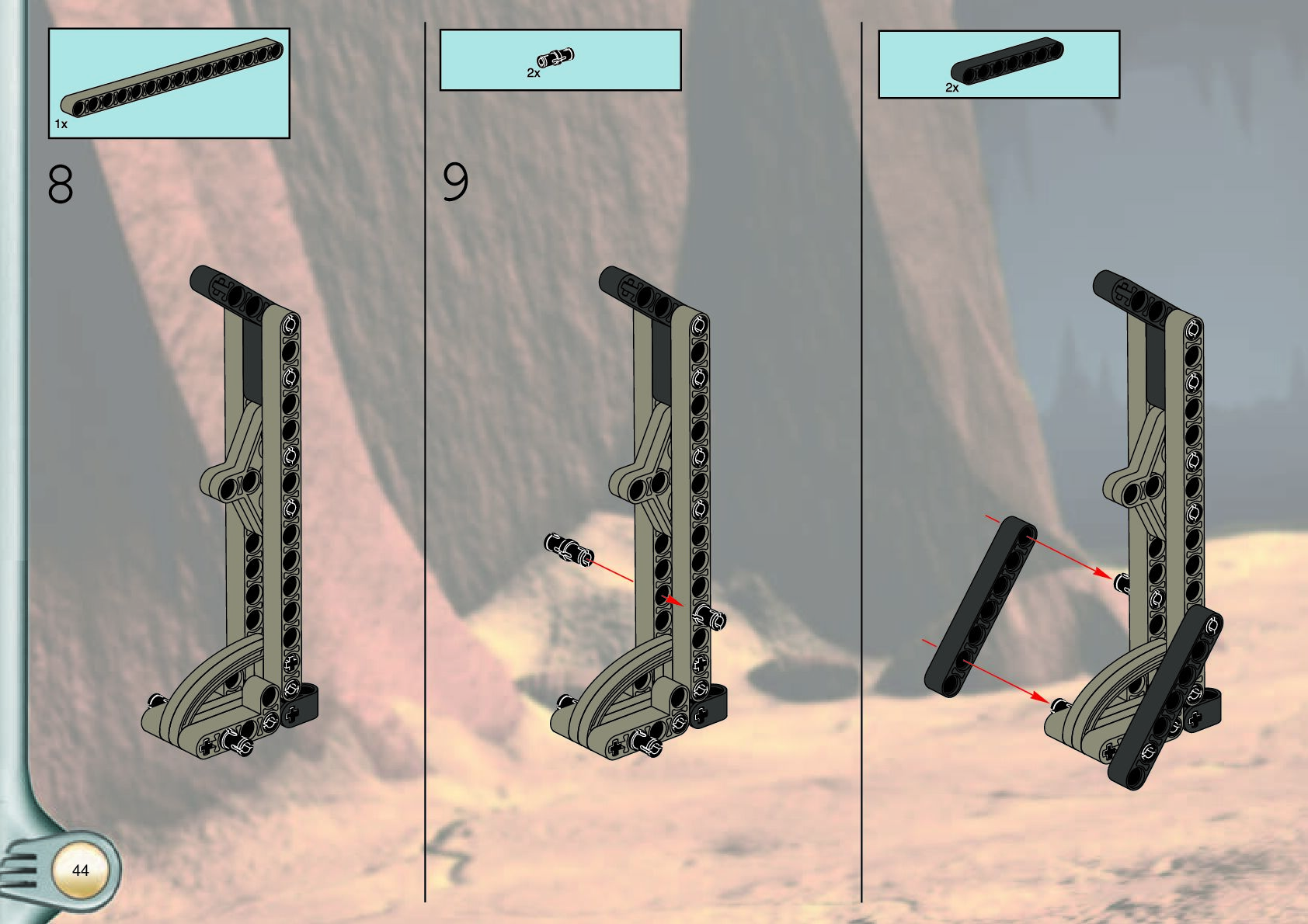 1x

8

2x

9

2x

44