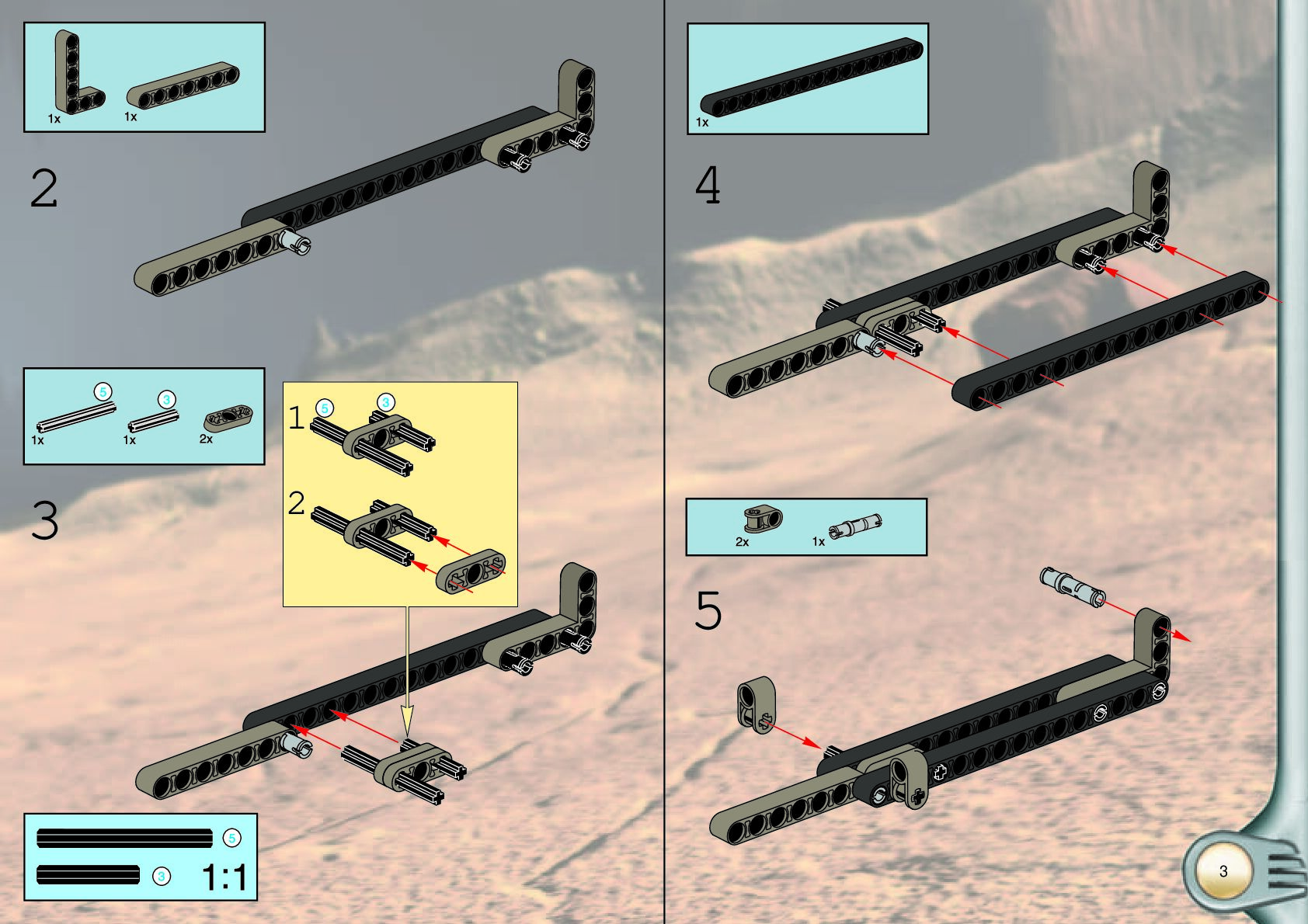 1x 1x

2

5 3

1x 1x 2x

3

1 5 3

2

5

3 1:1

1x

4

2x 1x

5

3