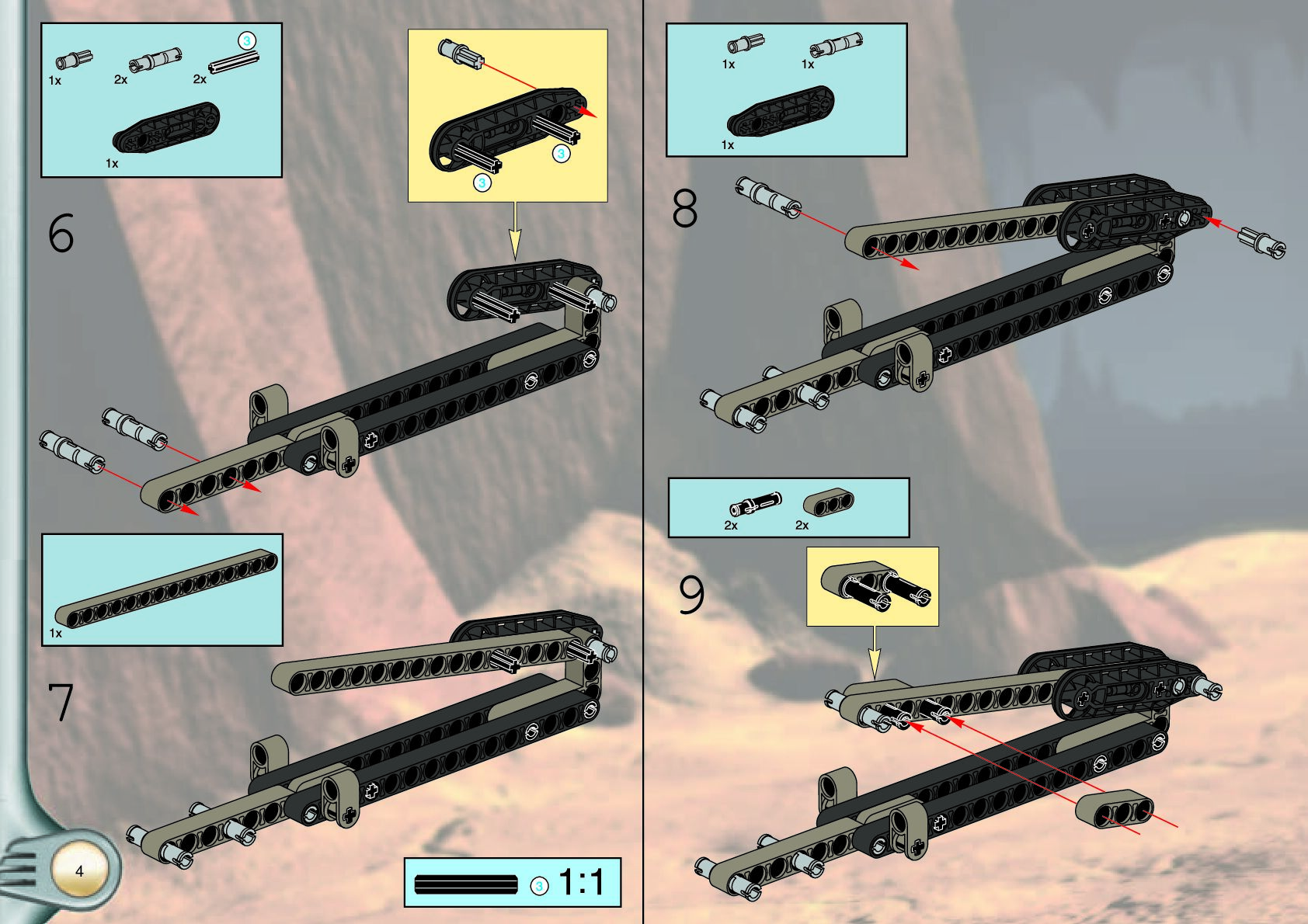 1x 2x 2x 3
1x

3
3

6

1x

7

4

3 1:1

1x 1x
1x

8

2x 2x

9