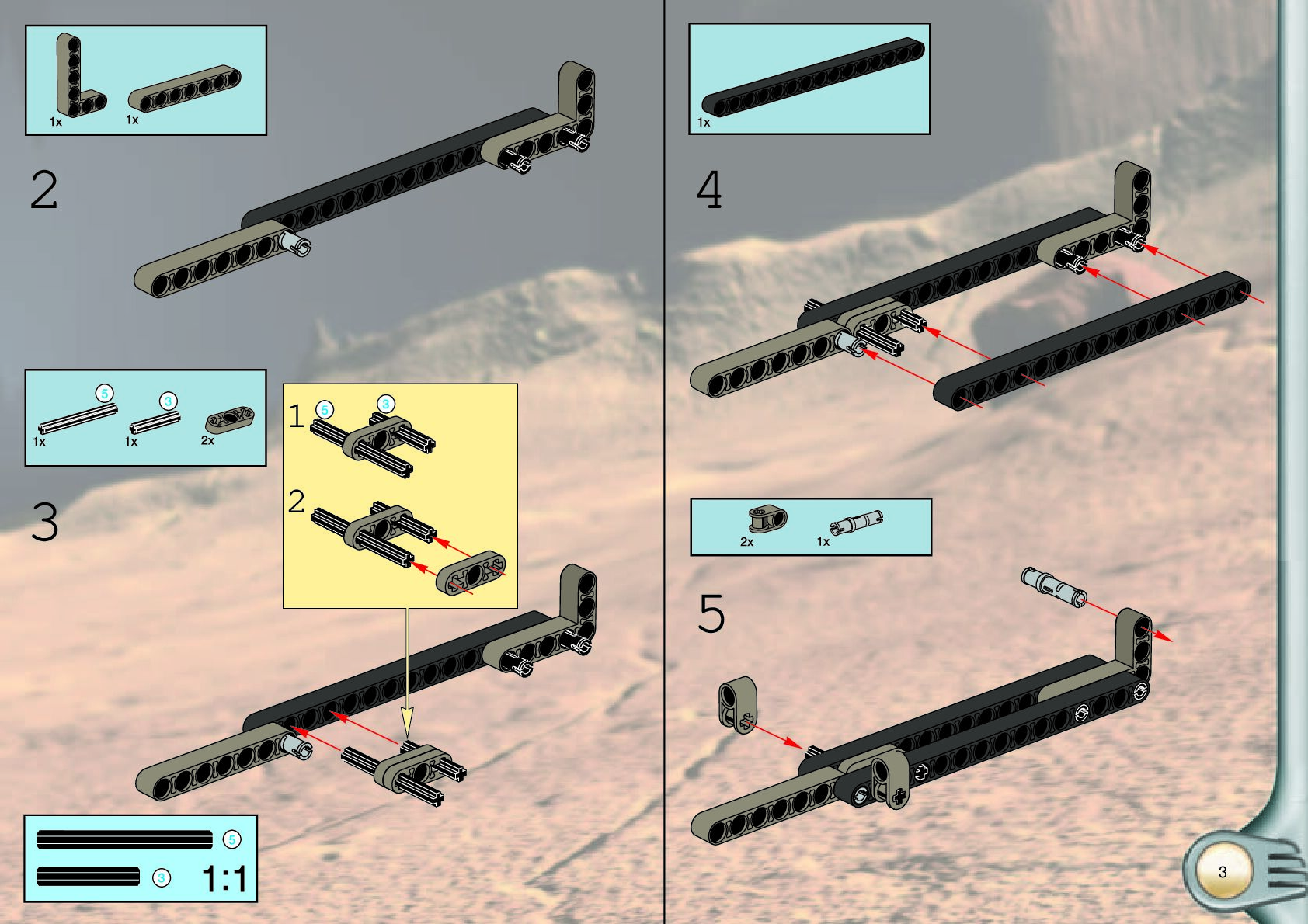 1x 1x

2

5 3
1x 1x 2x

3

1 5 3

2

5

3 1:1

1x

4

2x 1x

5

3