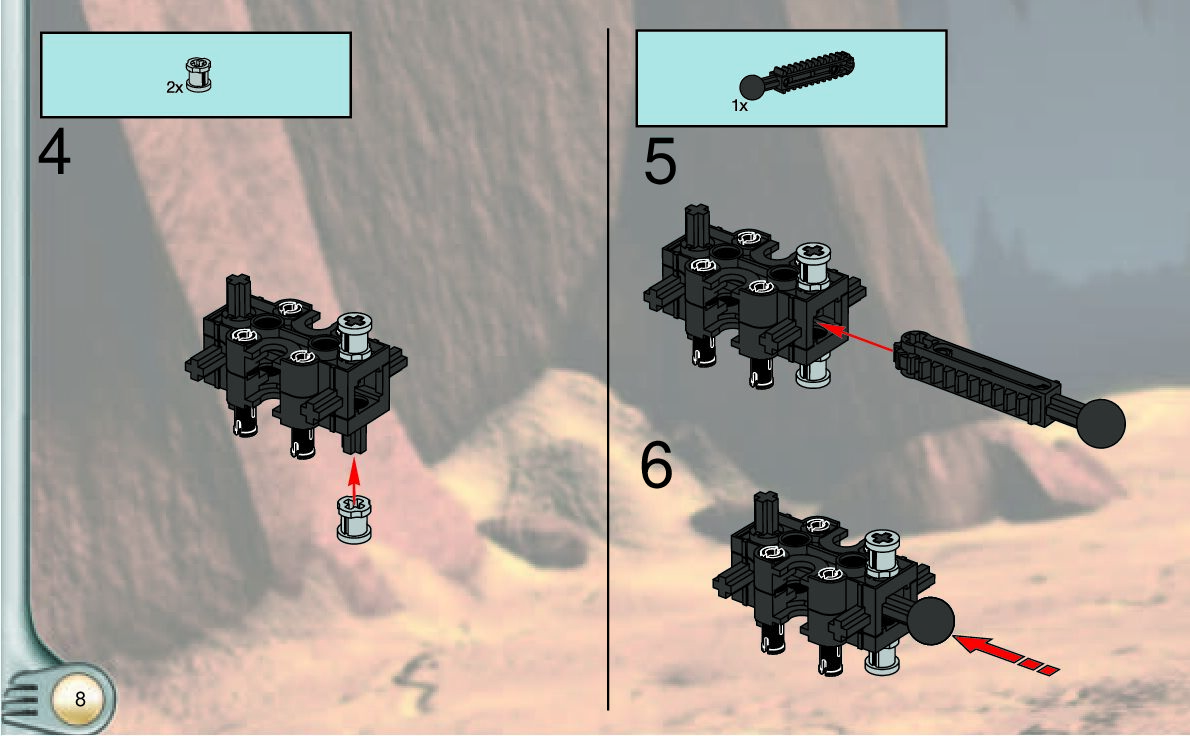 2x

4

1x

5

6

8