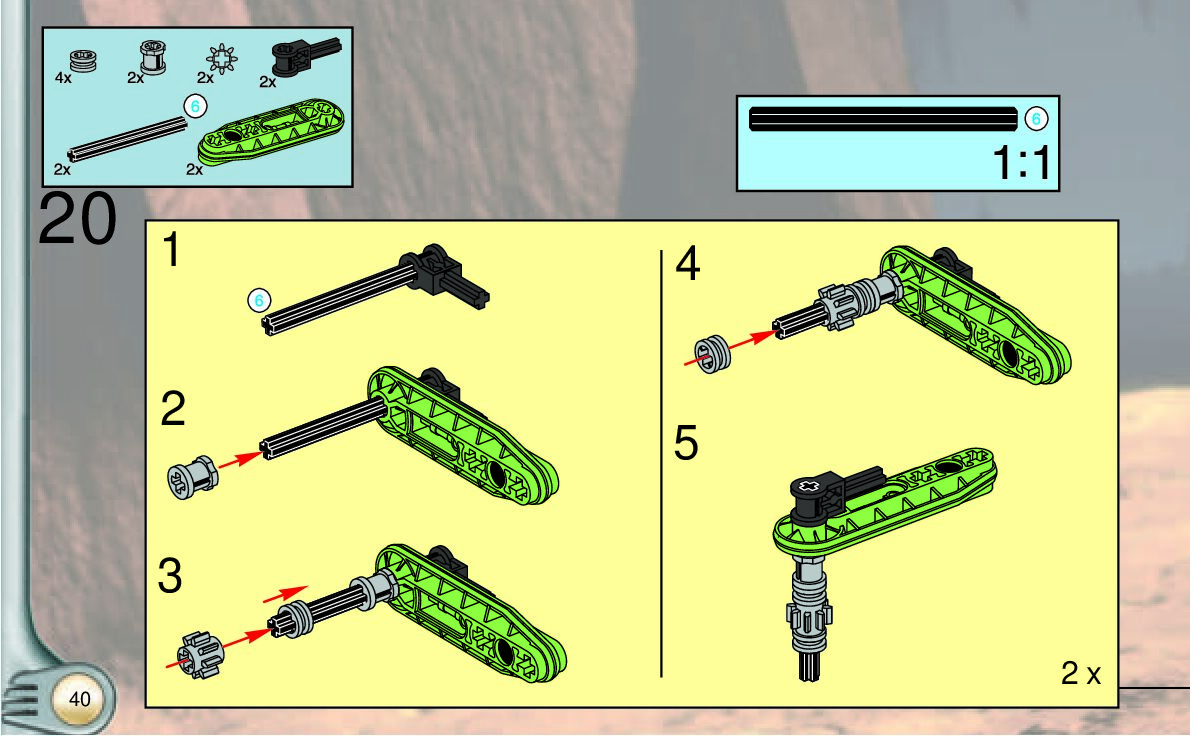 4x 2x 2x 2x

6

2x 2x

6

1:1

20

1

6

2

3

4

5

2 x

40