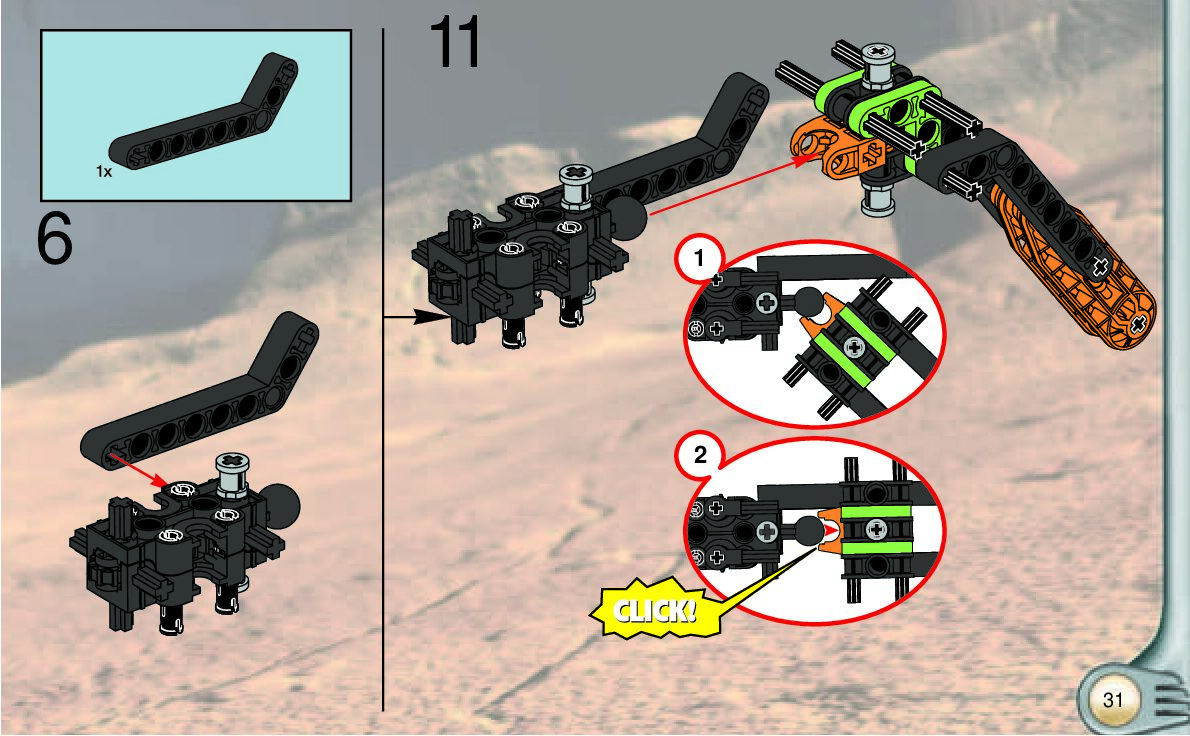 1x

6

11

1

2

CLICK!

31