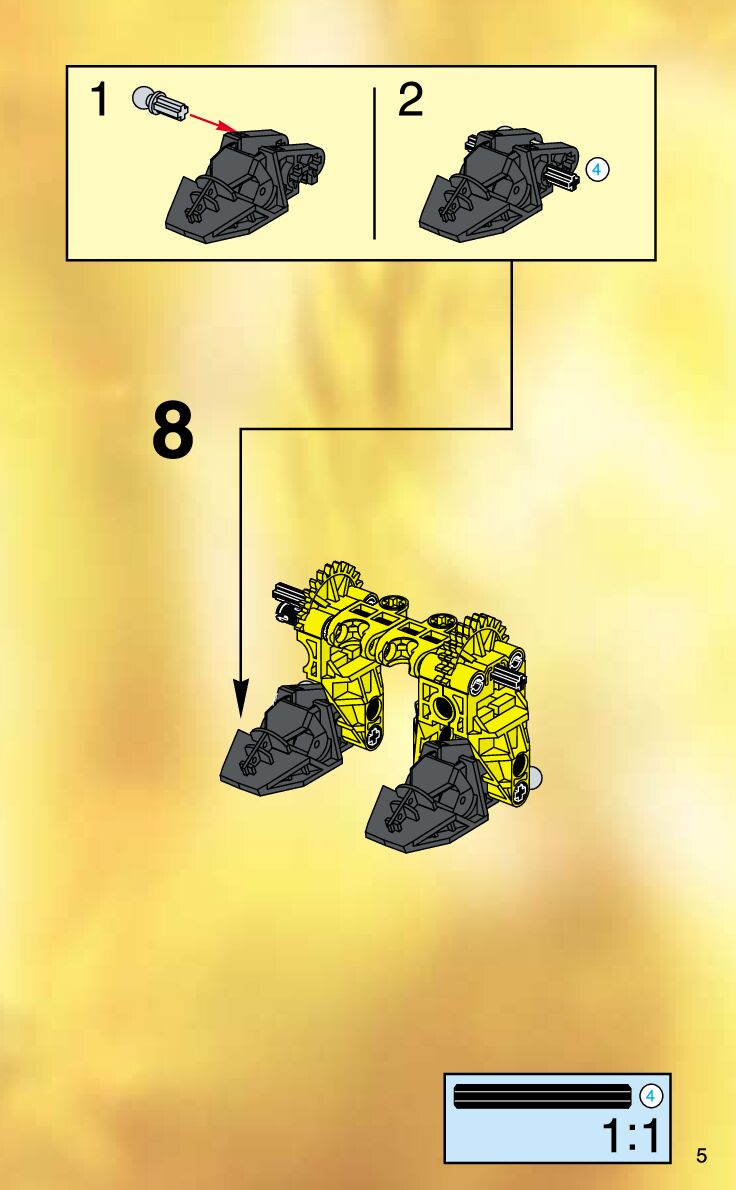 1

2

4

8

4

1:1

5