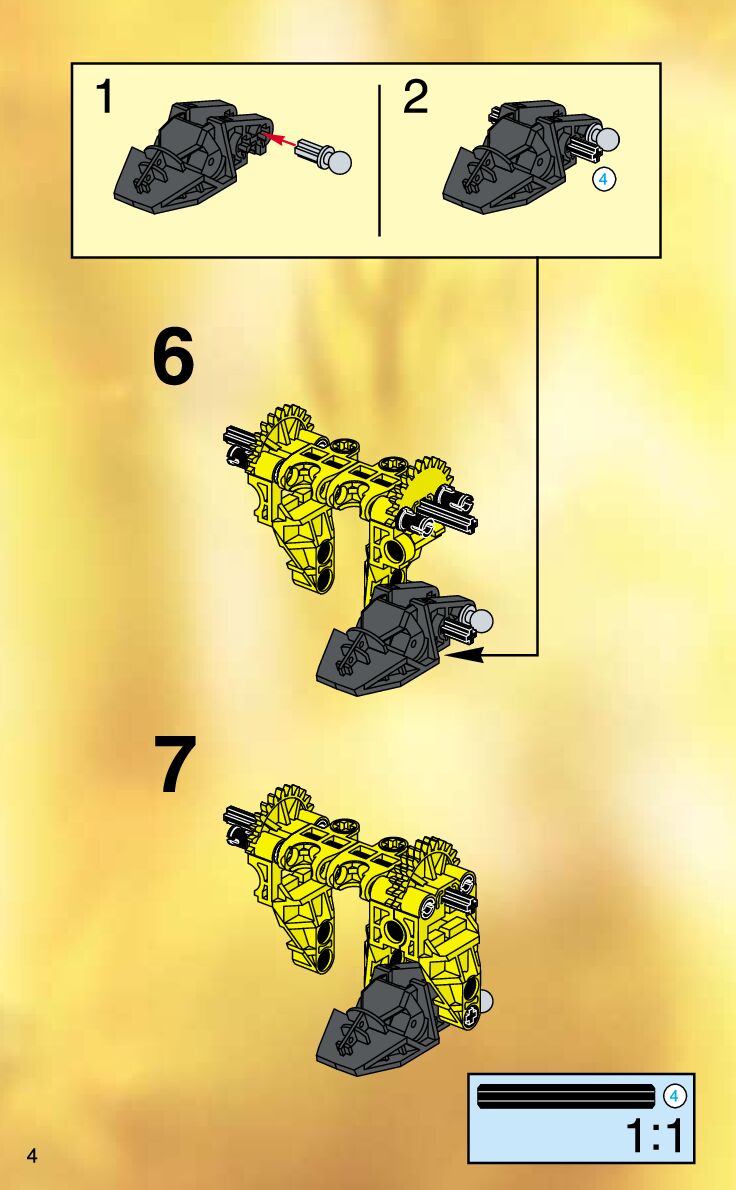 1

2

4

6

7

4

1:1

4