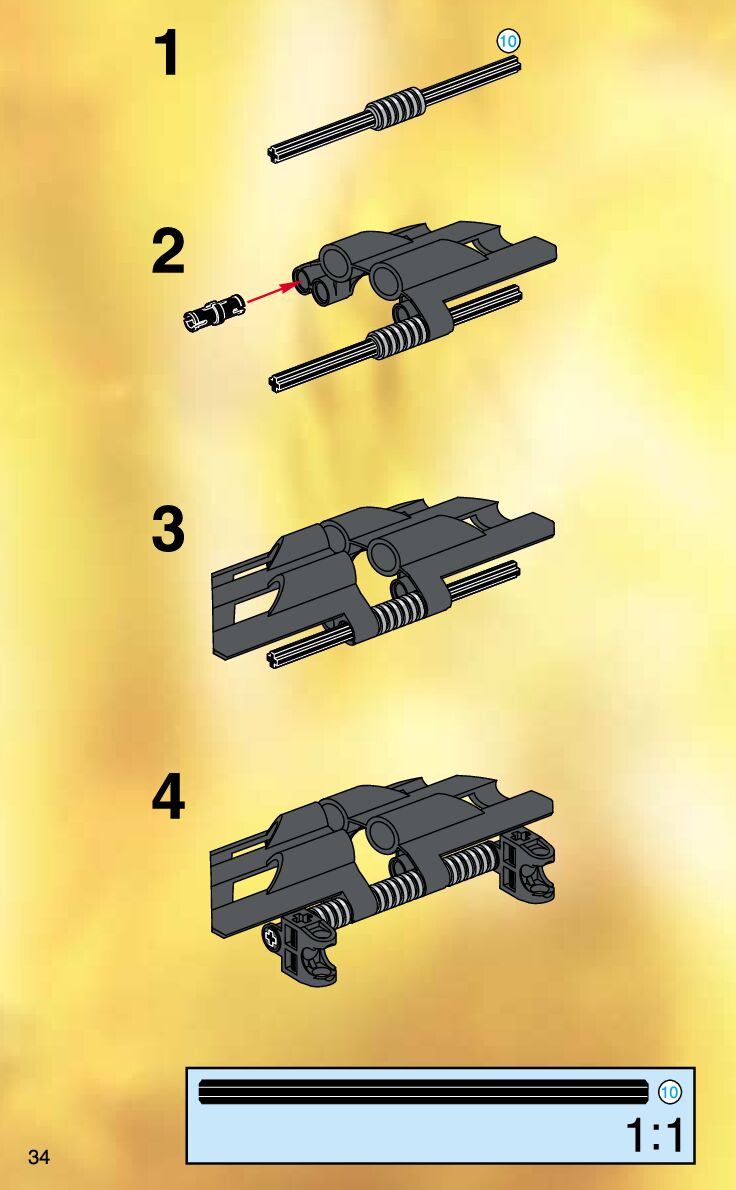 1
10
2
3
4
10
1:1
34