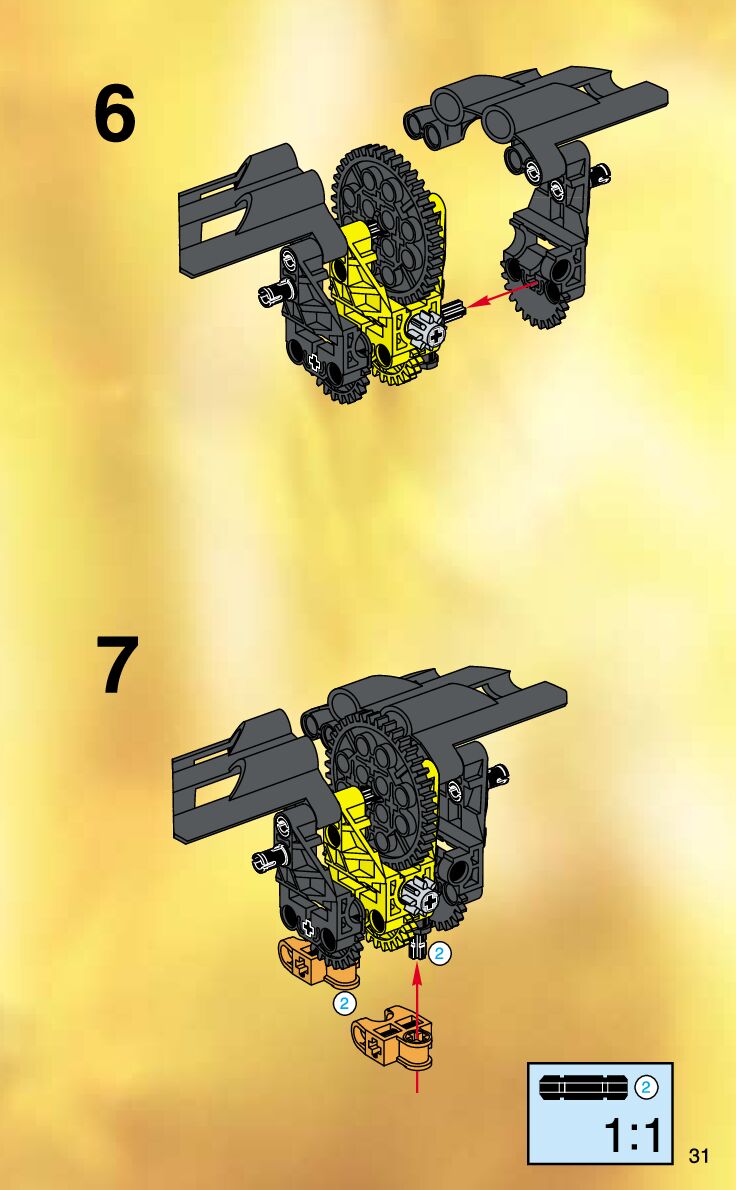 6

7

2

2

2

1:1

31