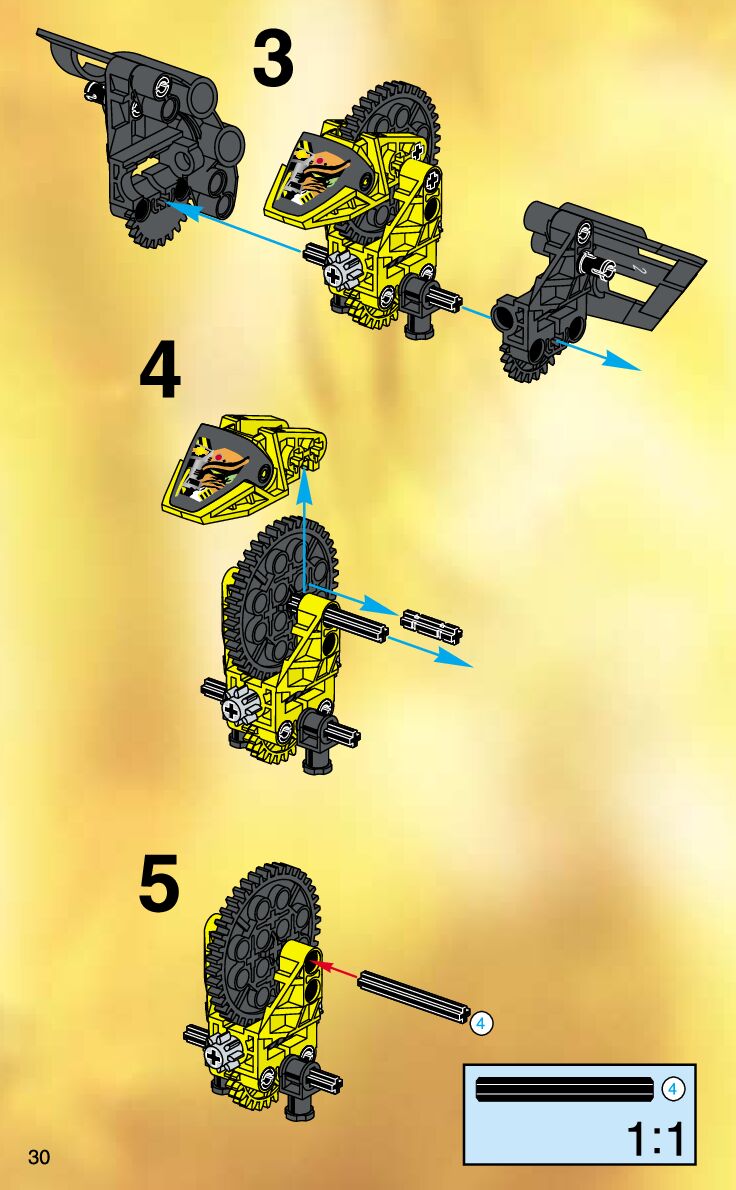 3

4

5

4

4

1:1

30