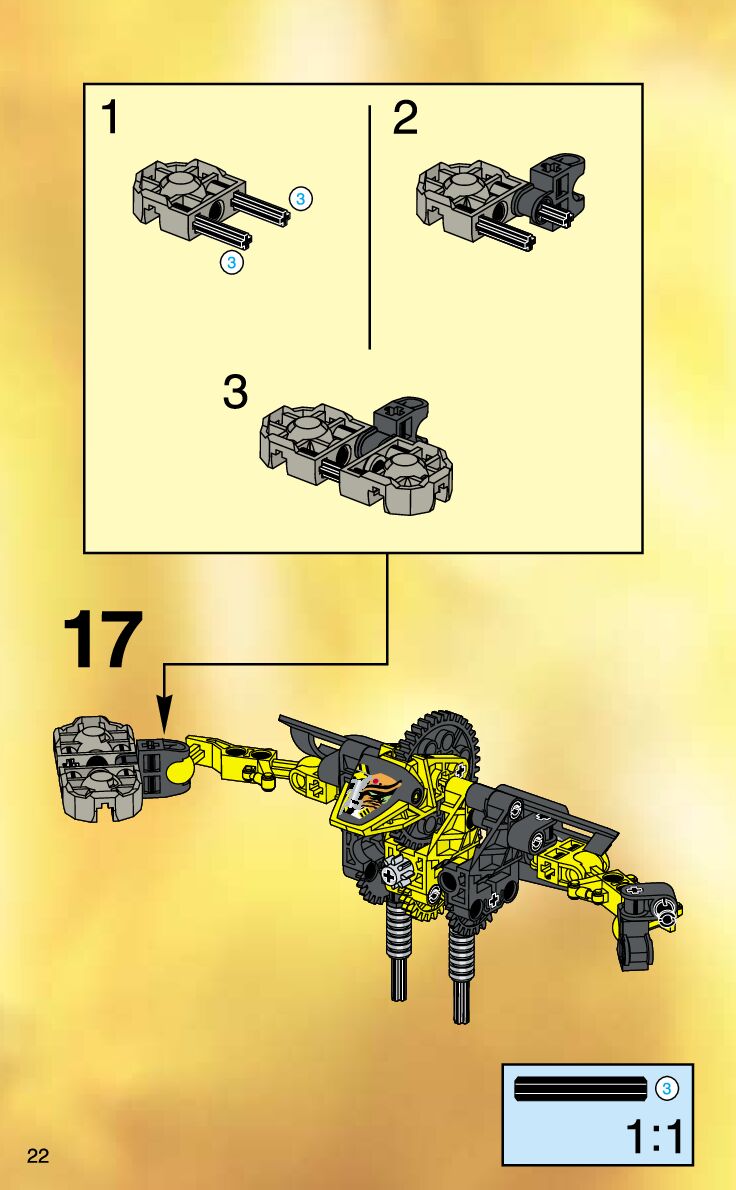 1

3

3

2

3

17

3

1:1

22