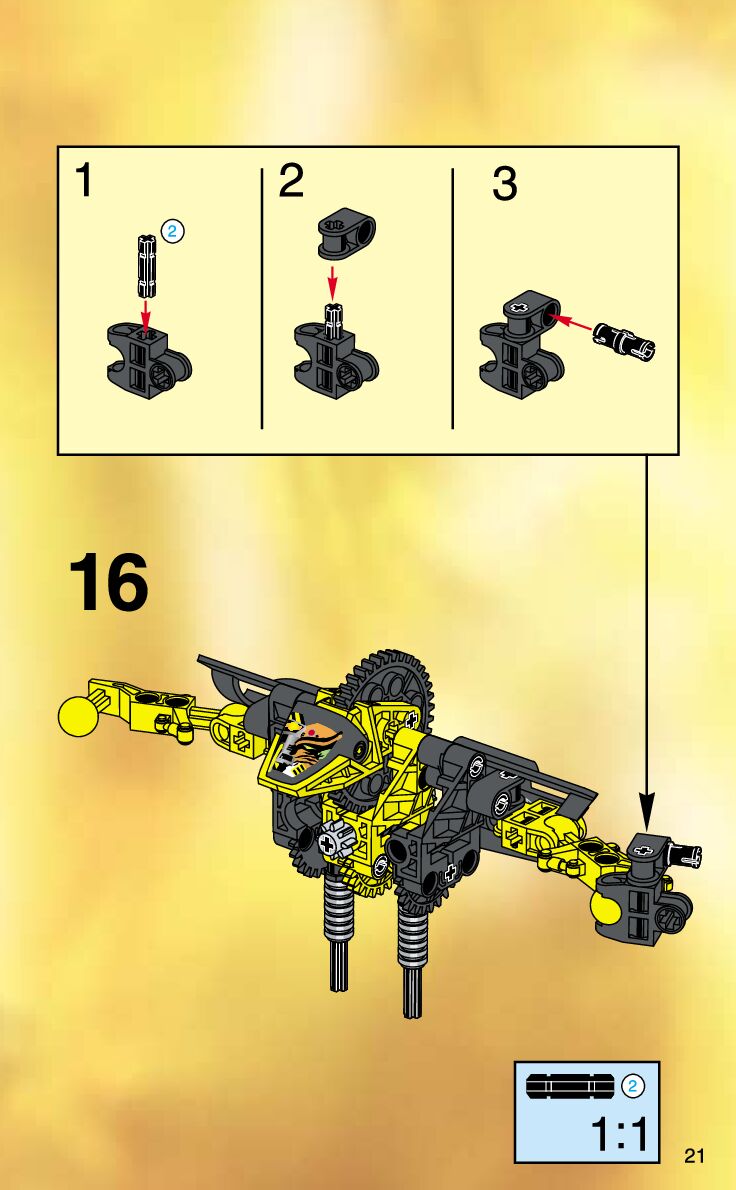 1

2

2

3

16

2

1:1

21