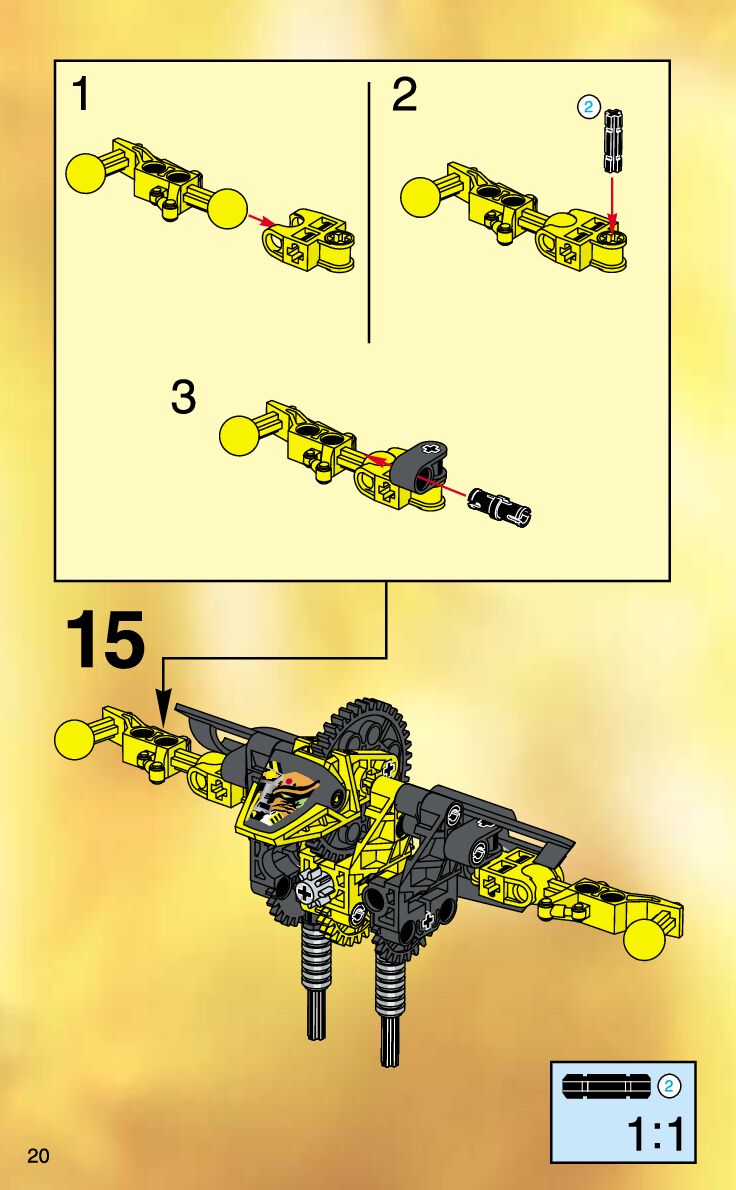 1

2

2

3

15

2

1:1

20