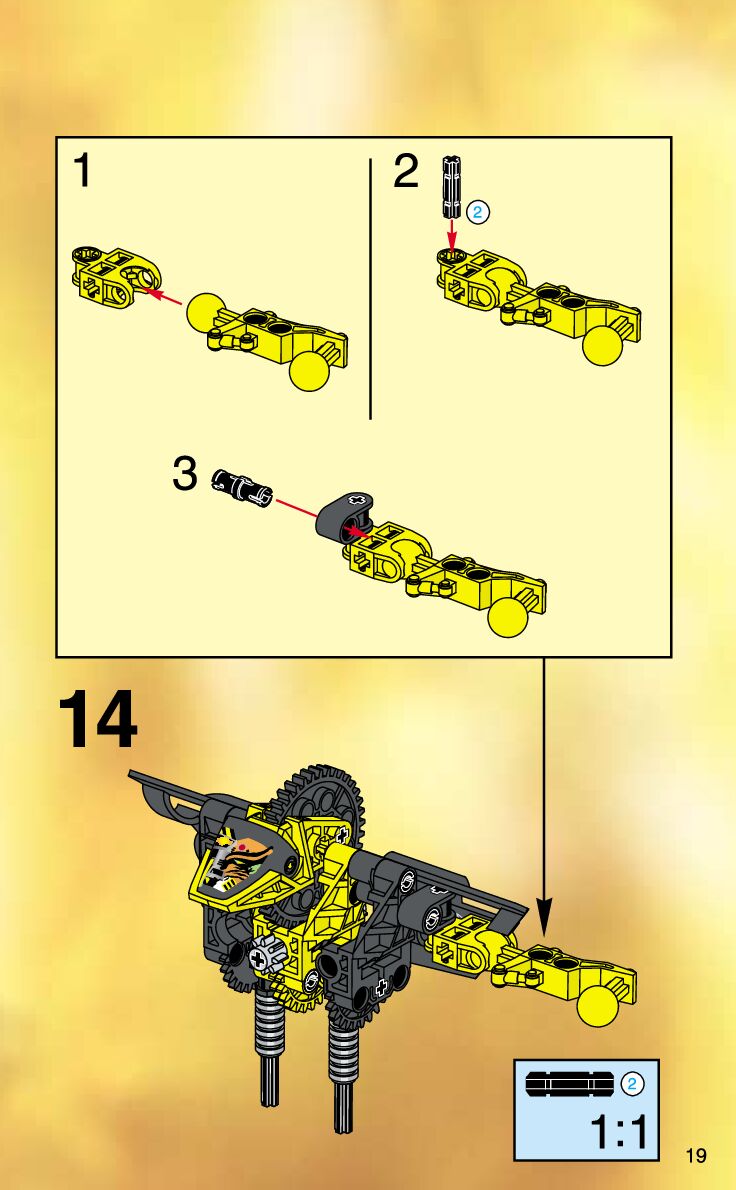 1

2

2

3

14

2

1:1

19